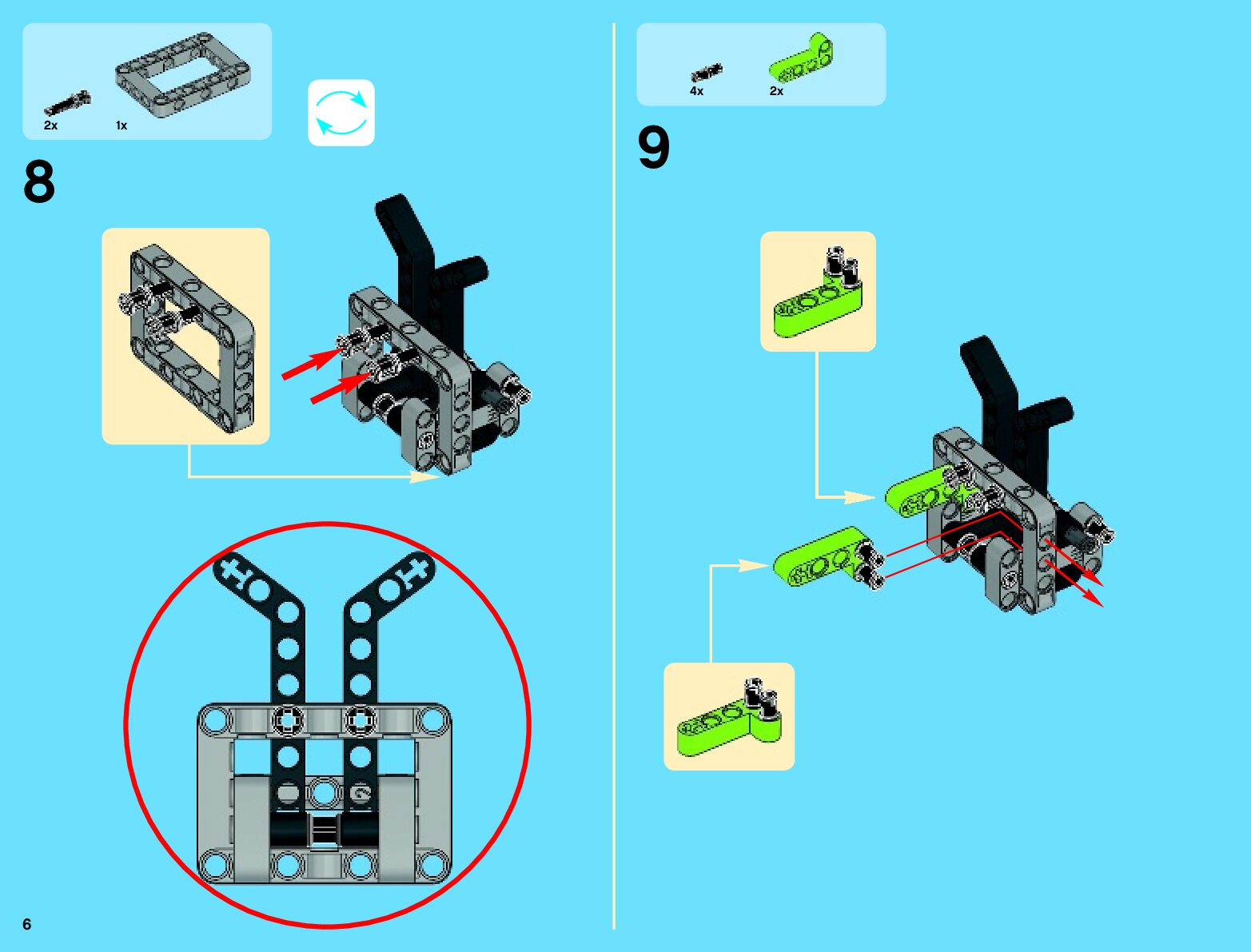 2x
1x

8

4x
2x

9

6