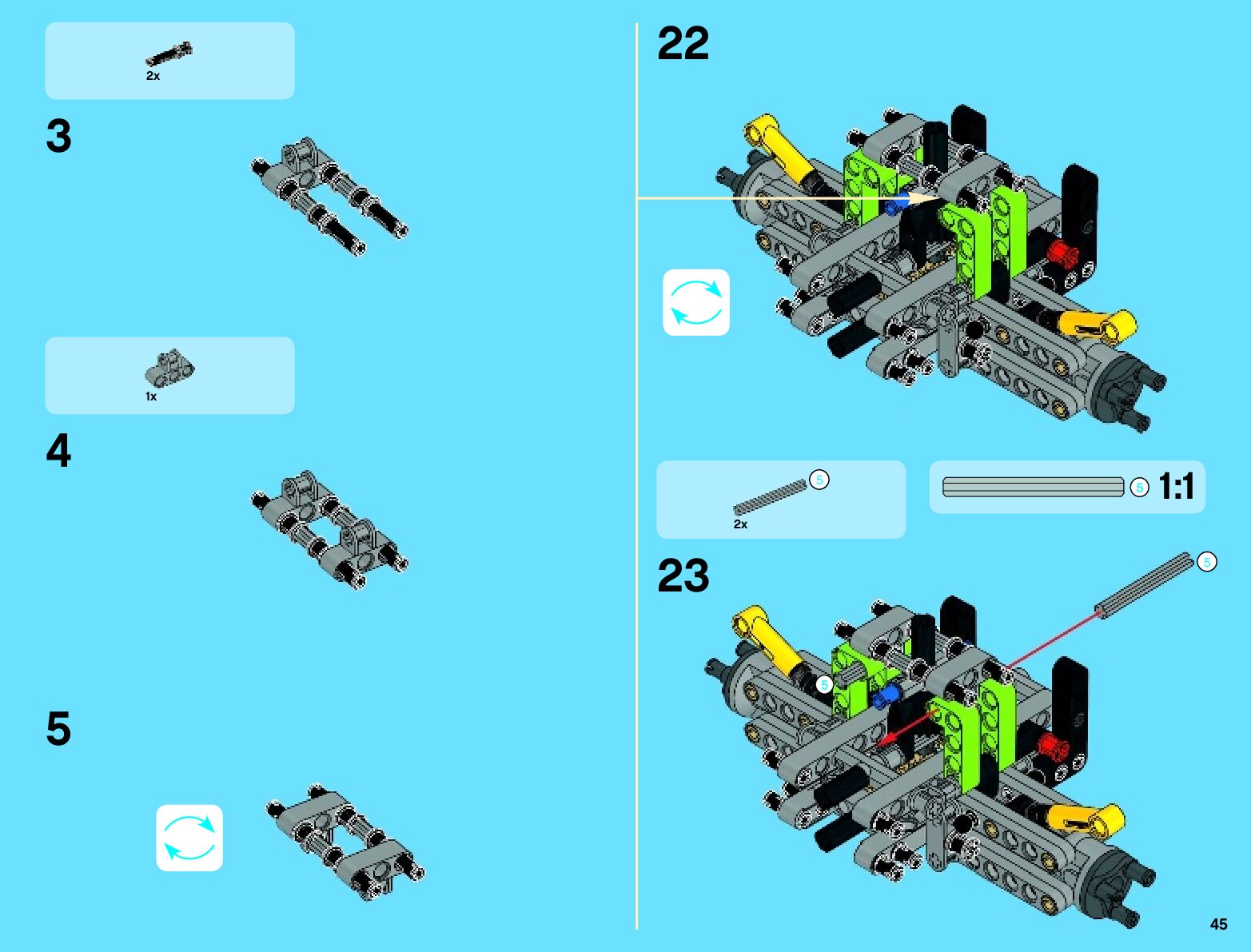 2x

3

1x

4

5

22

5

2x

5

1:1

23

5

5

45