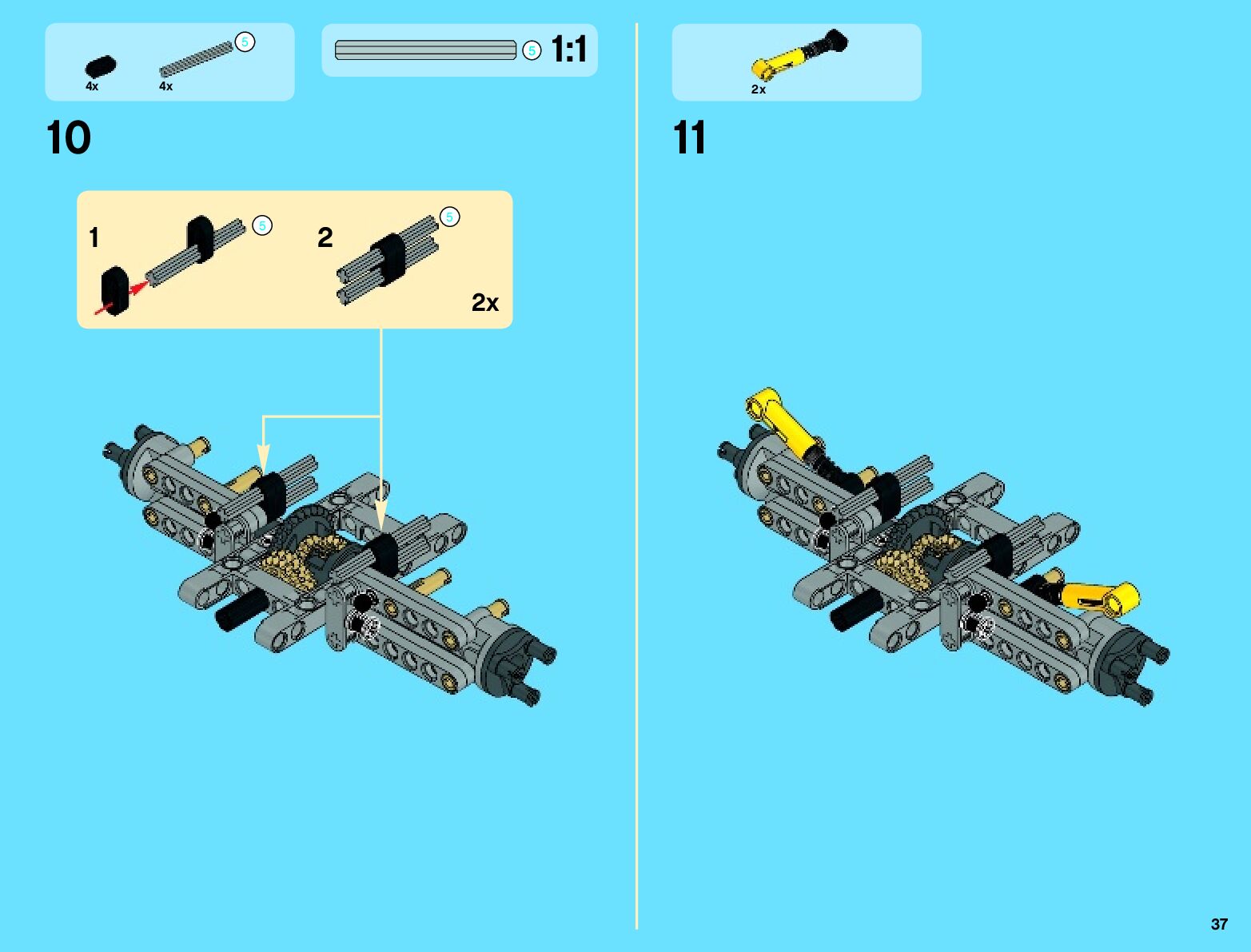 4x 4x 5

5 1:1

10

1 5

2 5

2x

2x

11

37