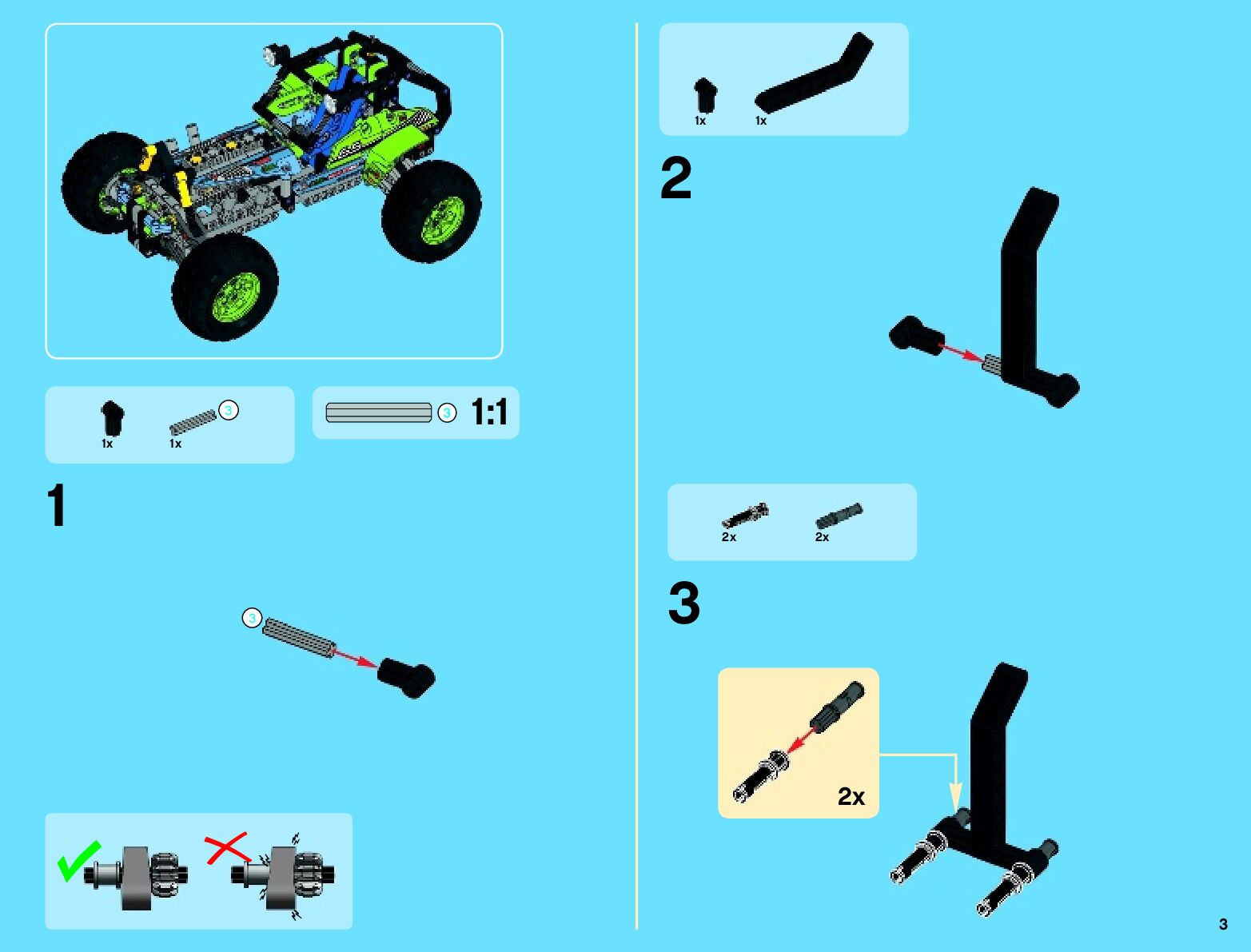 1x 1x 3

3 1:1

1

3

1x 1x

2

2x 2x

3

2x

3