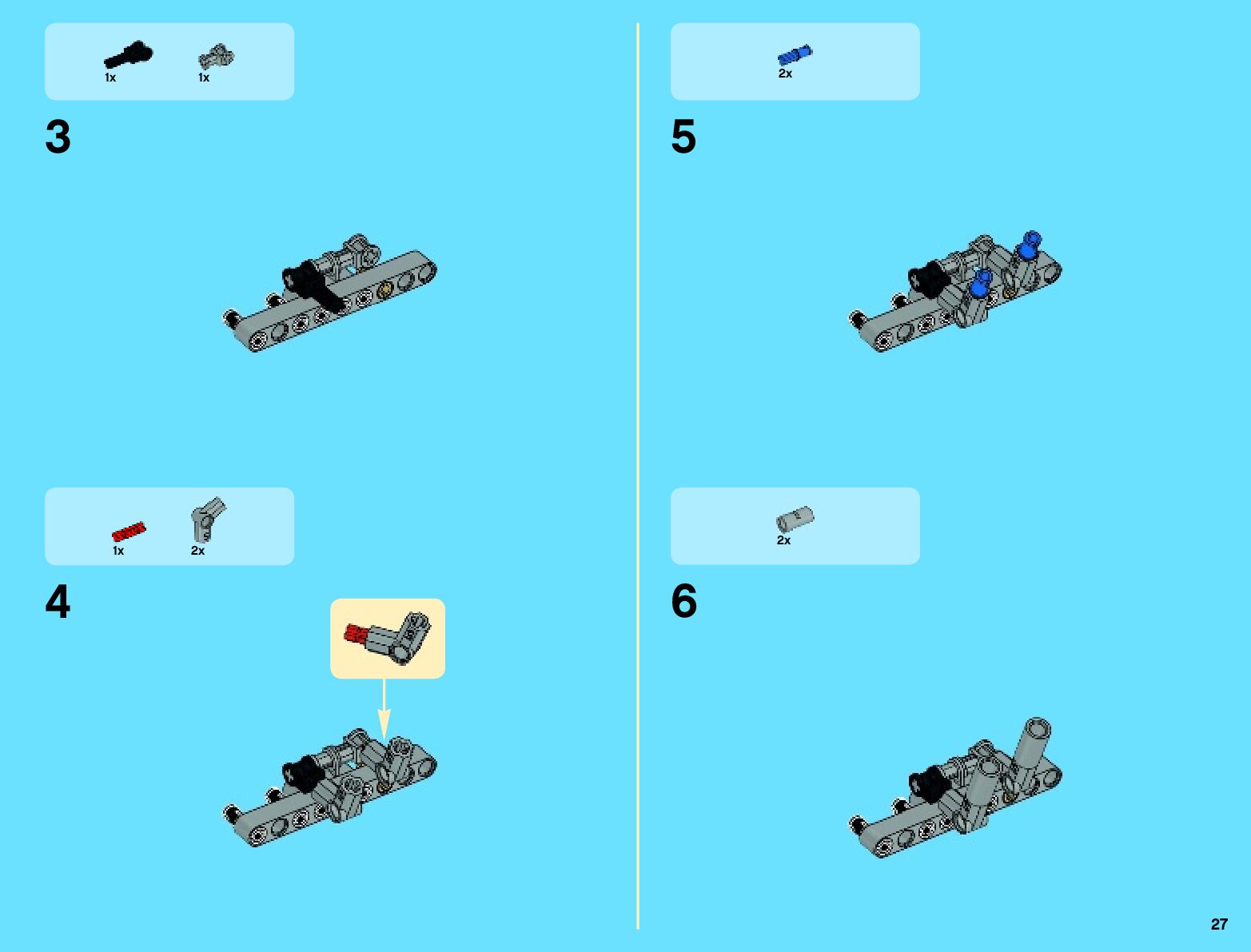 1x 1x

3

1x 2x

4

2x

5

2x

6

27