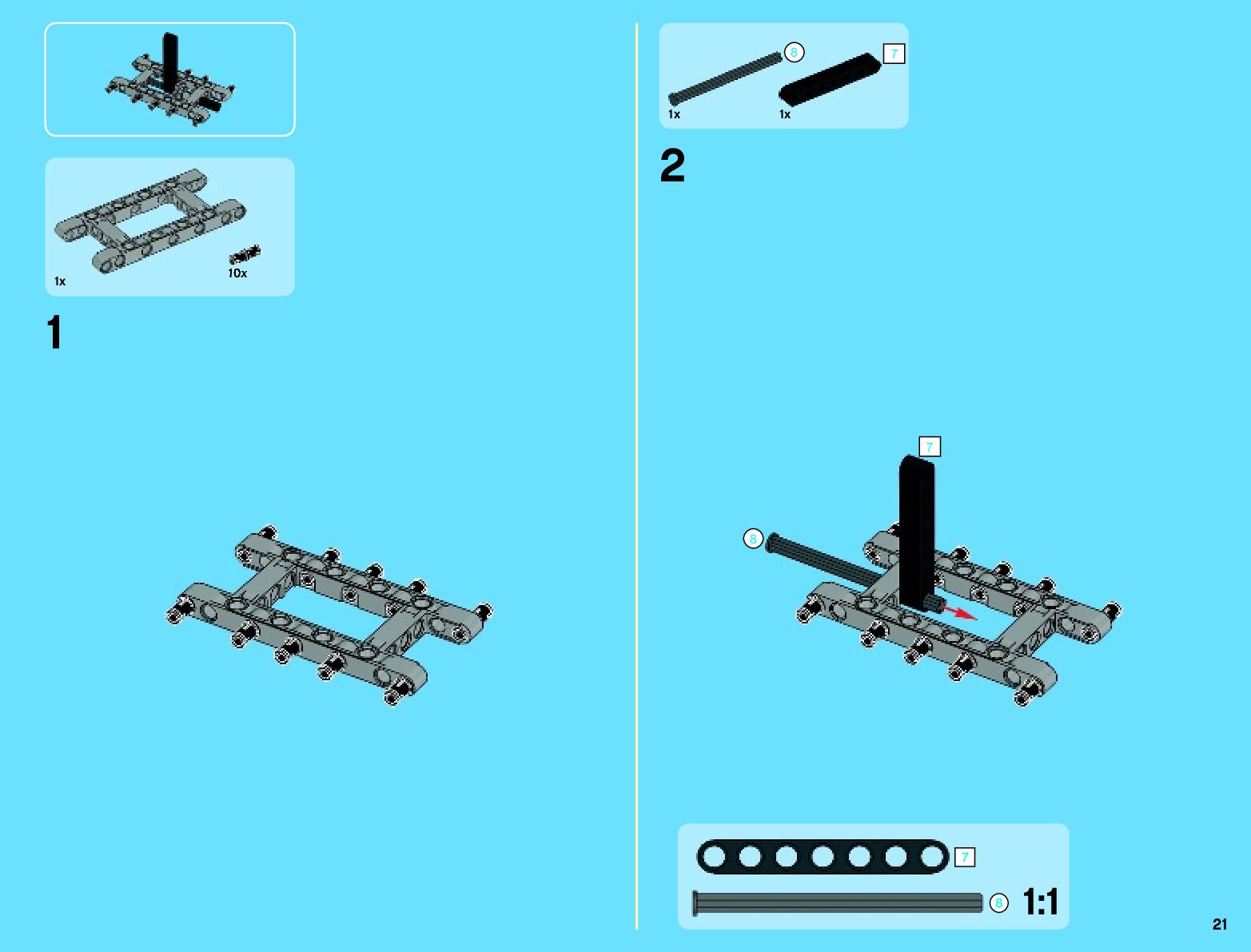 1x

10x

1

8

7

1x

1x

2

7

8

7

8

1:1

21