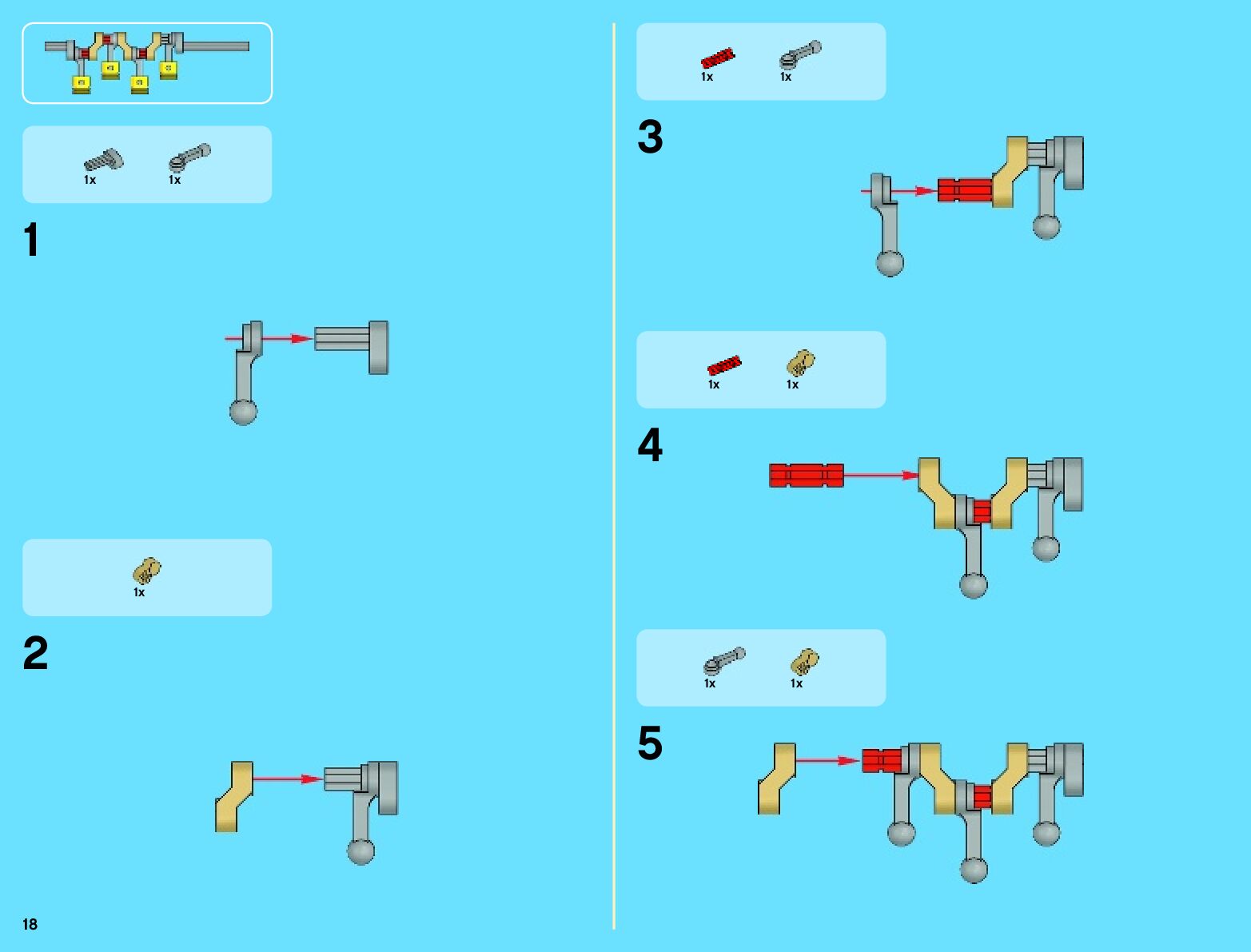 1x 1x

1

1x

2

18

1x 1x

3

1x 1x

4

1x 1x

5