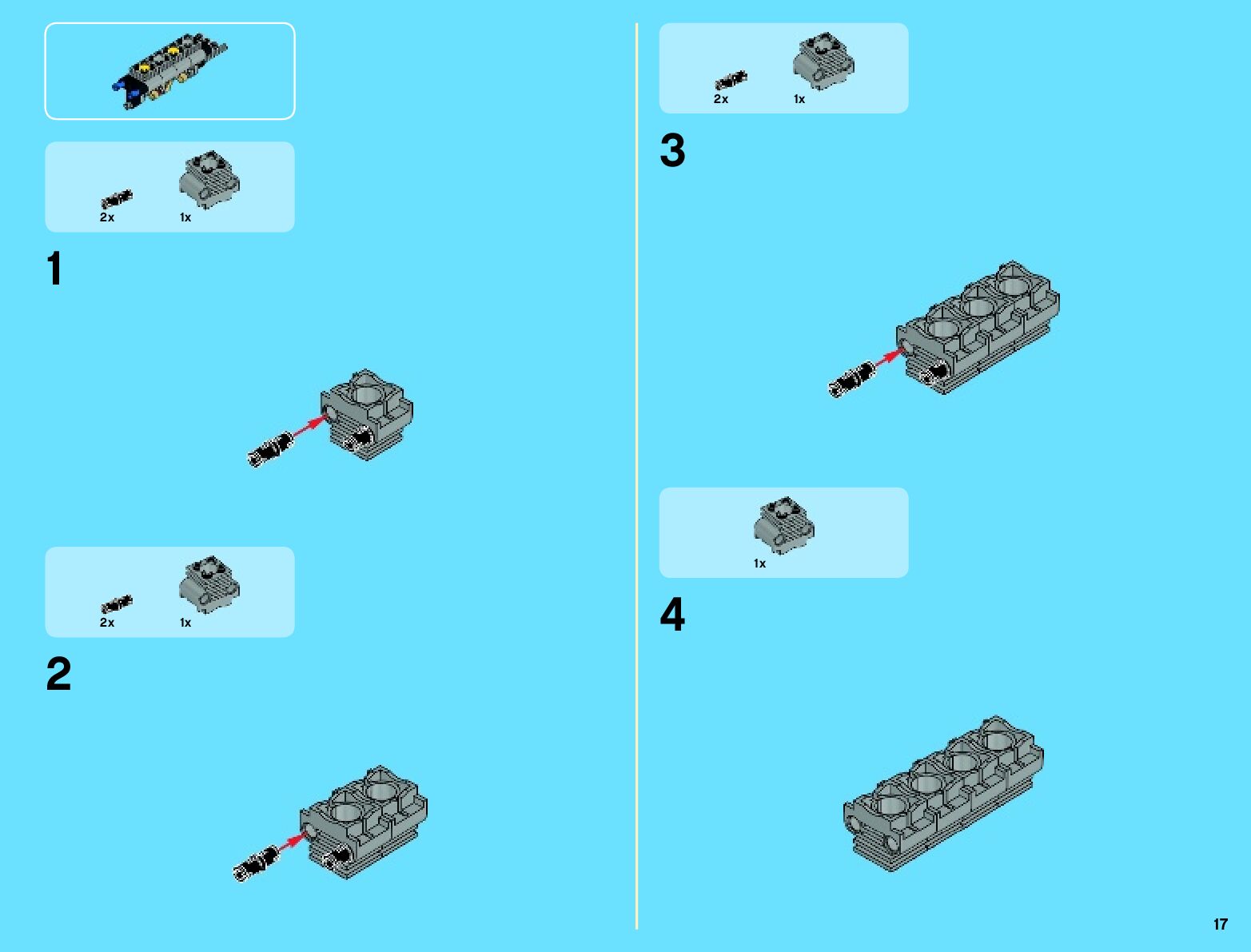 2x 1x

1

2x 1x

2

2x 1x

3

1x

4

17