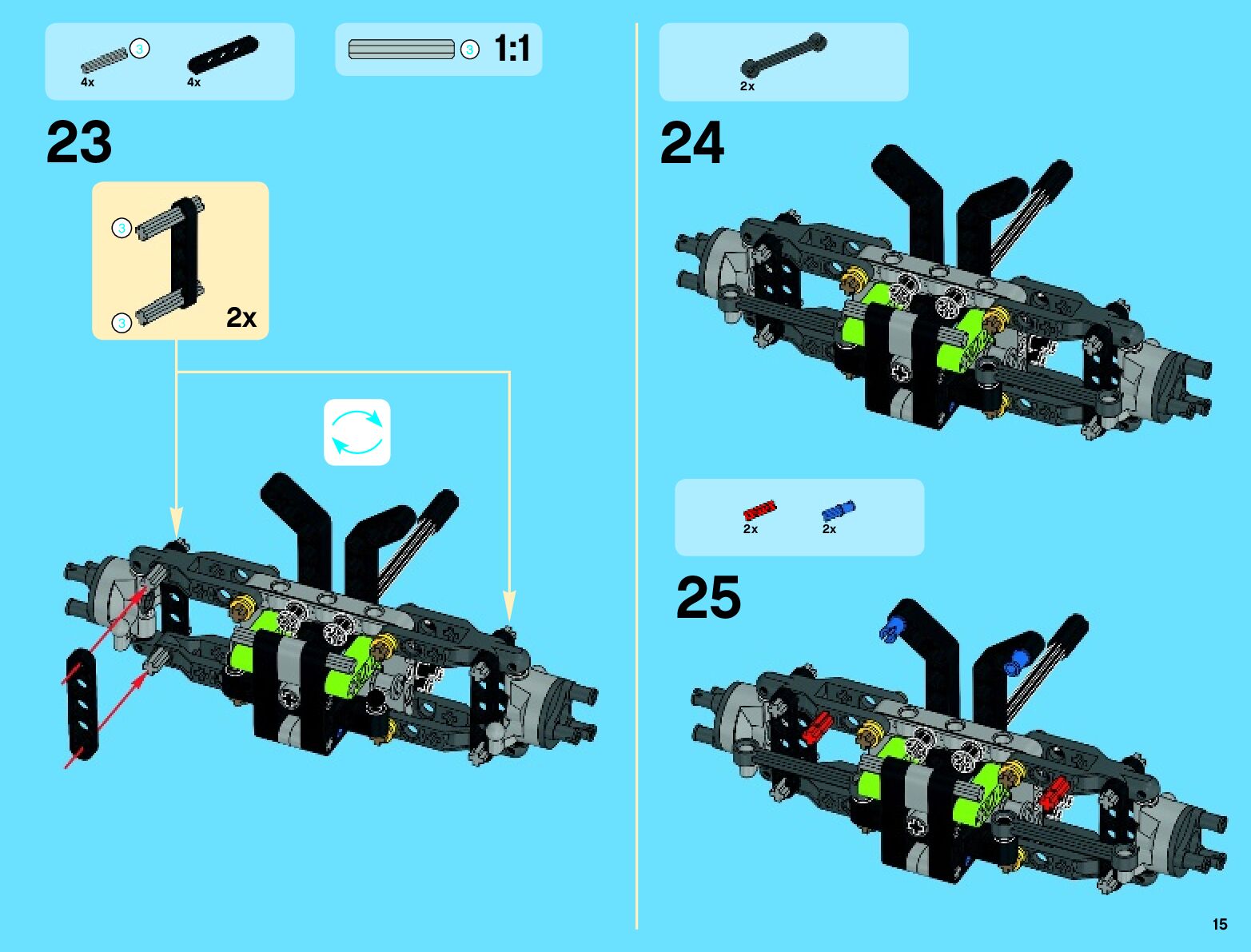 3
4x
4x
3
1:1

23
3
3
2x

2x
24

2x
2x
25

15