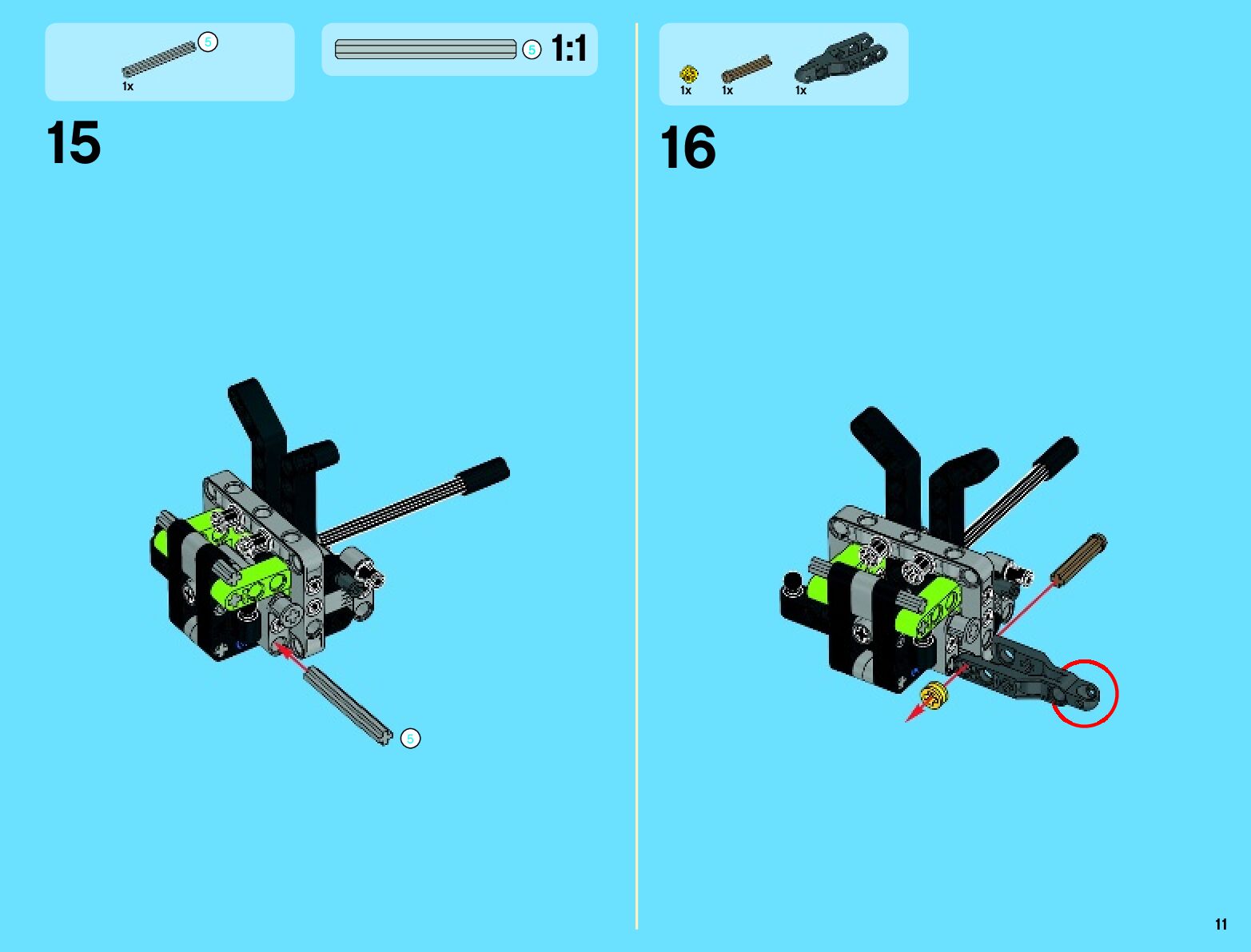 5
1x

5 1:1

15

5

1x 1x 1x

16

11