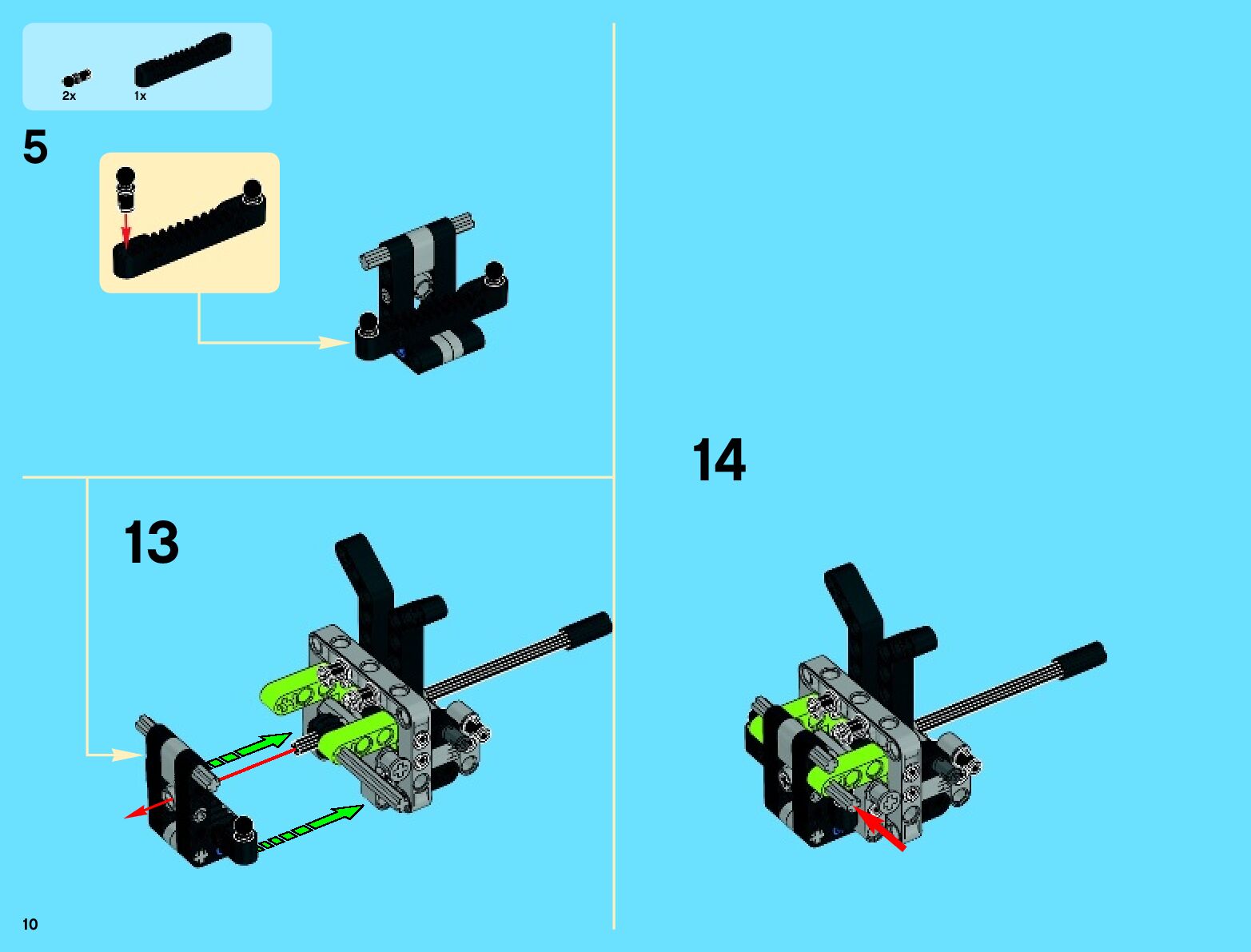 2x
1x

5

13

14

10