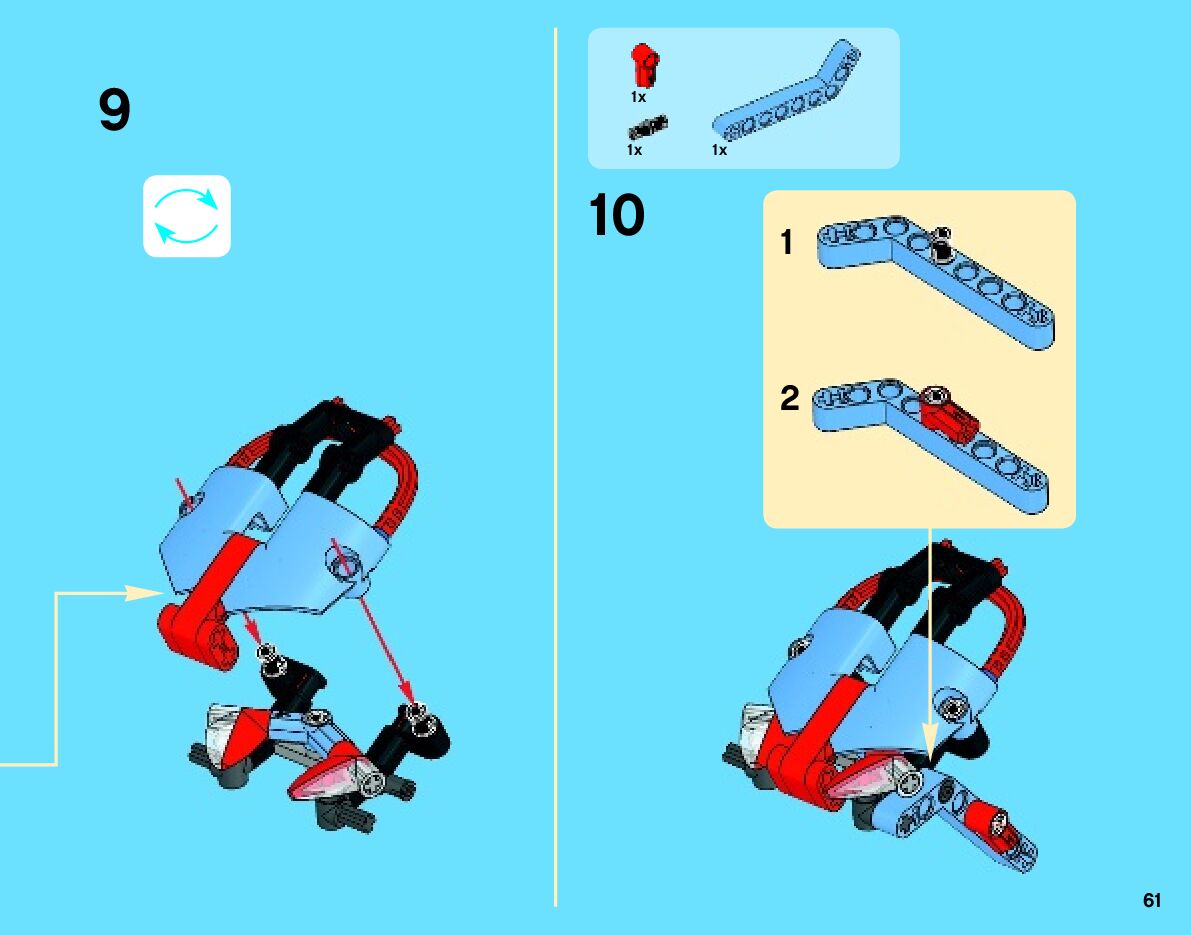 9

1x

1x

1x

10

1

2

61