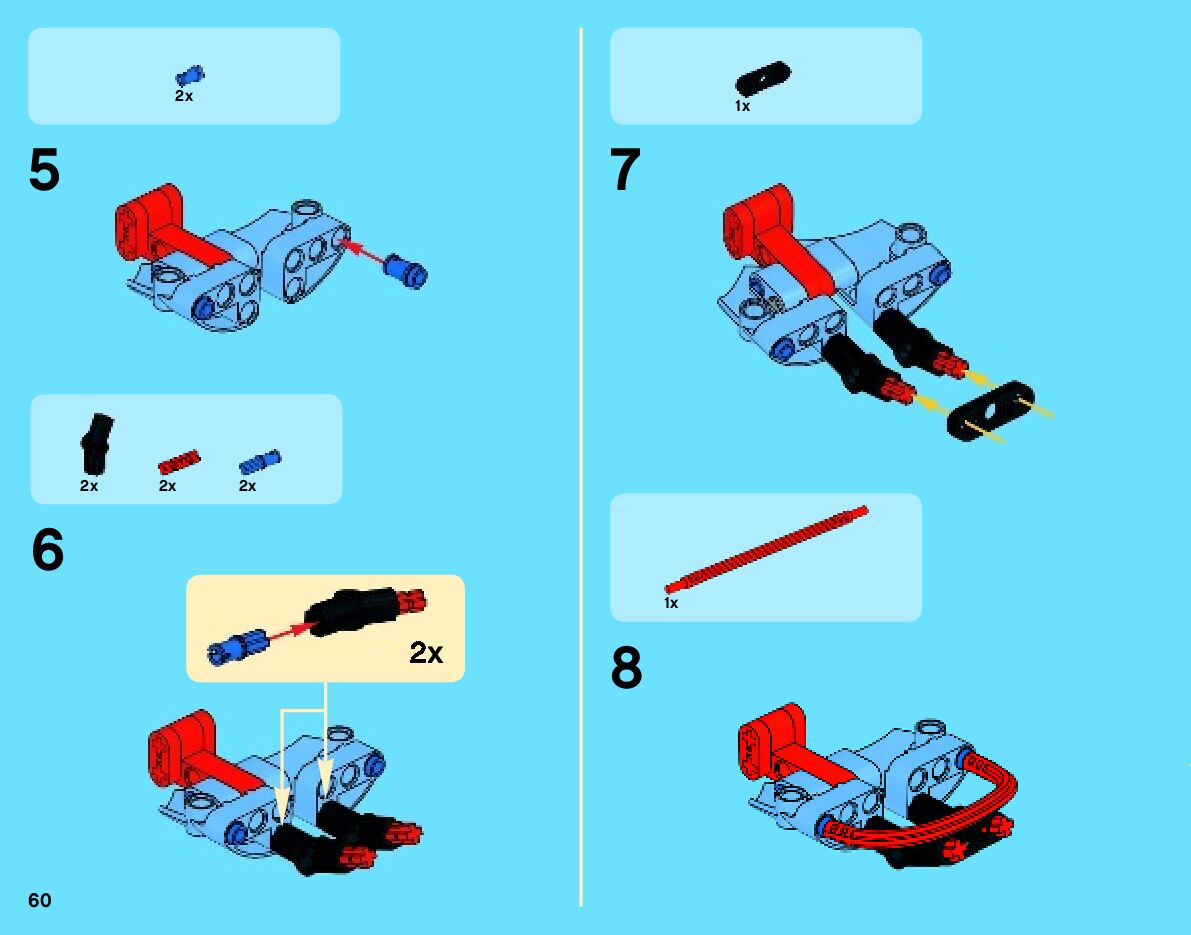 2x

5

2x 2x 2x

6

2x

60

1x

7

1x

8