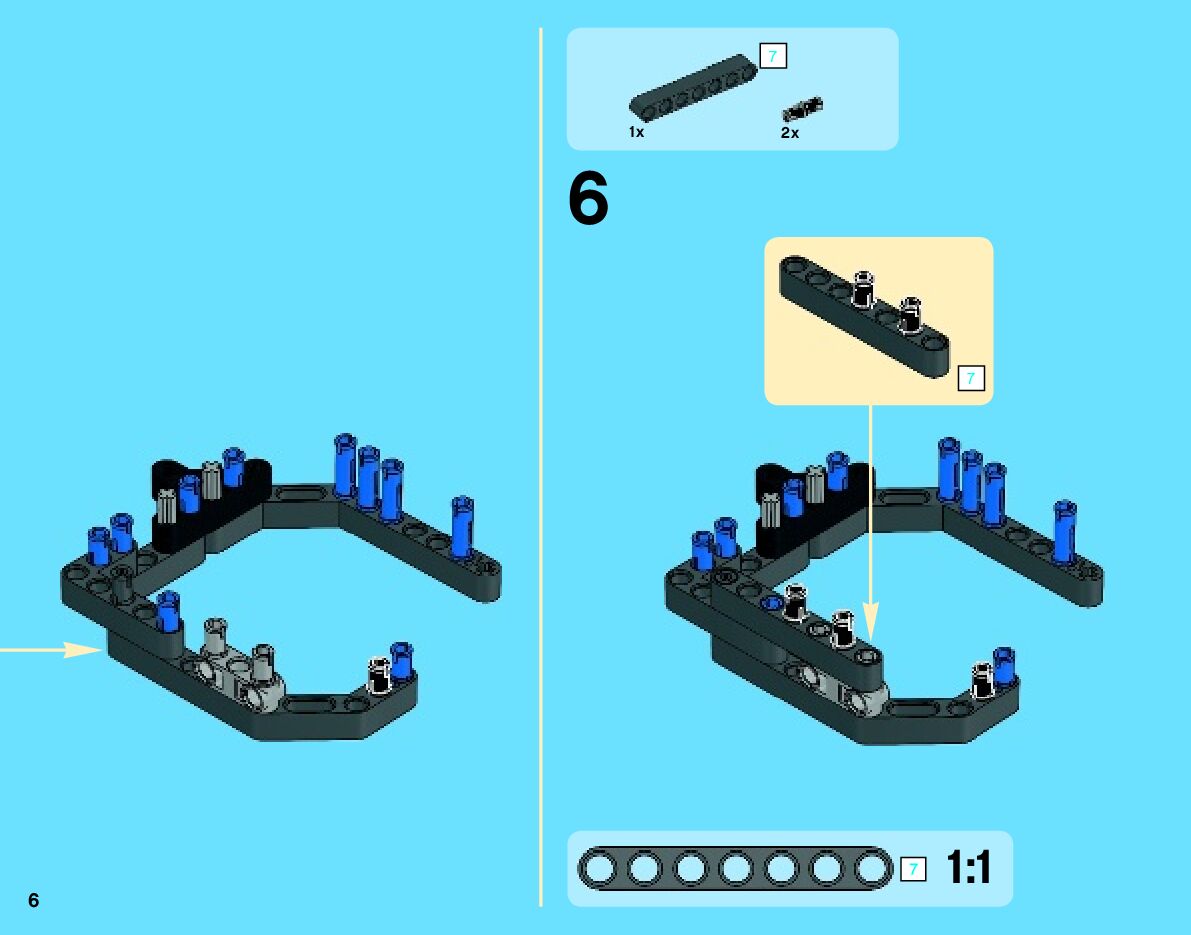 7
1x
2x
6
7
7
1:1
6