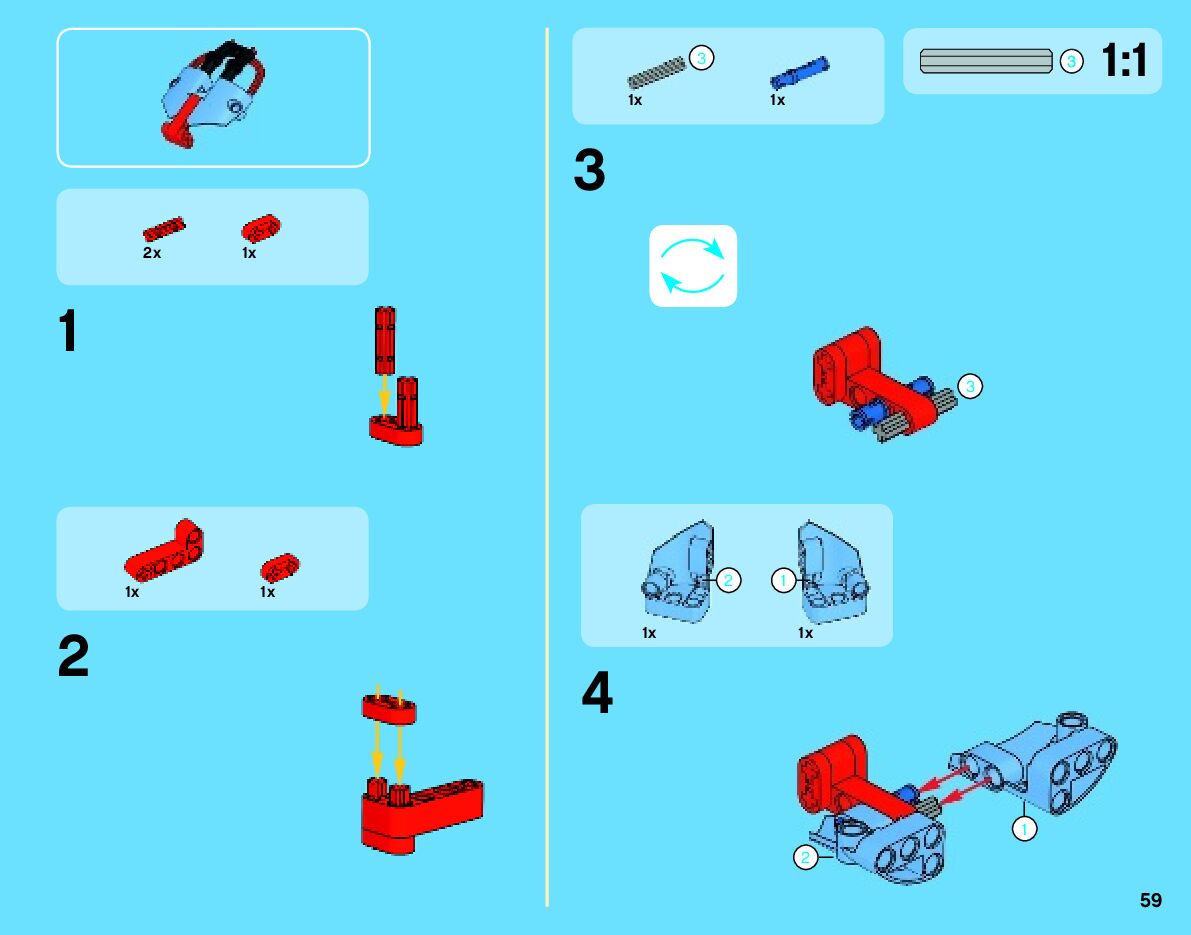 2x 1x

1

1x 1x

2

3 1x 1x

3 1:1

3

3

2 1 1x 1x

4

1

2

59