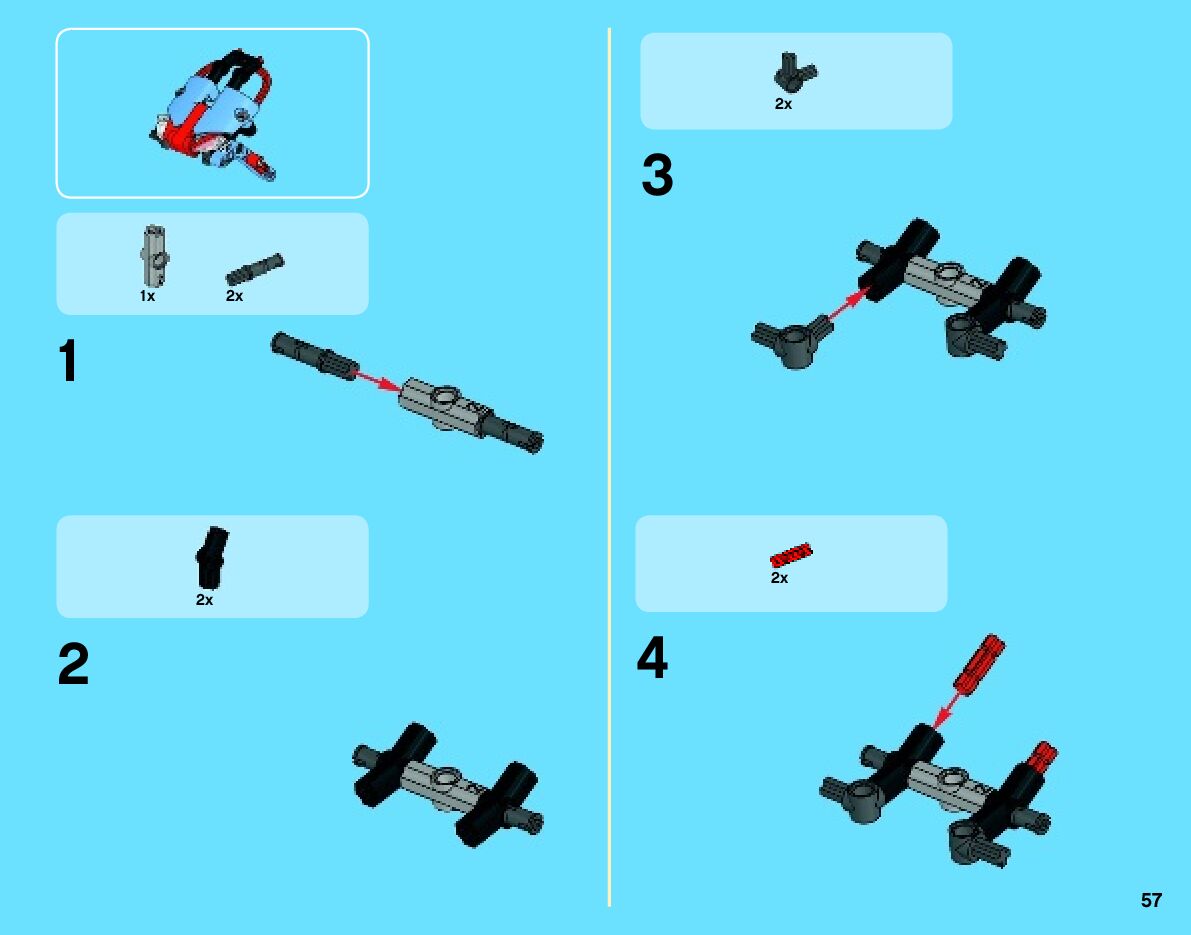 1x
2x

1

2x

2

2x

3

2x

4

57