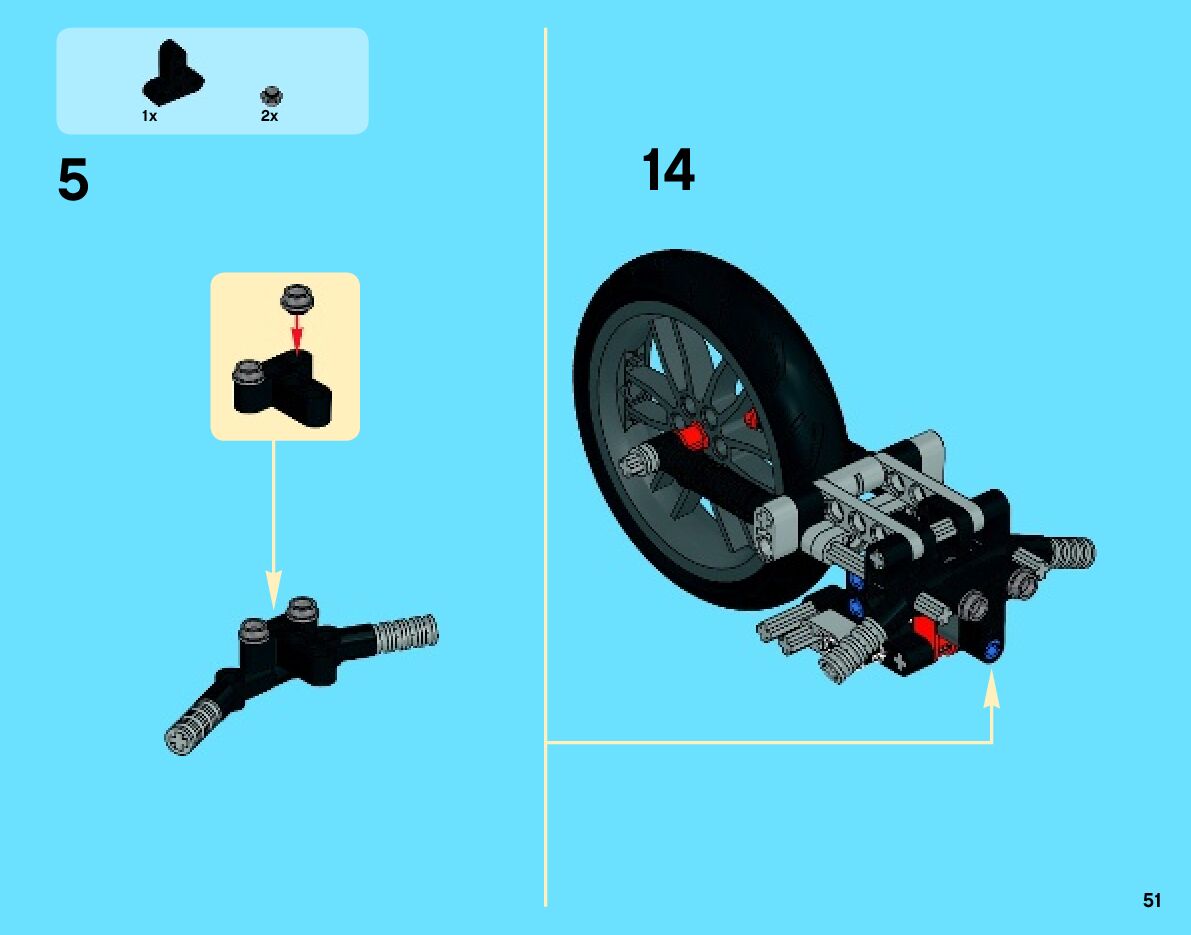 1x 2x

5

14

51