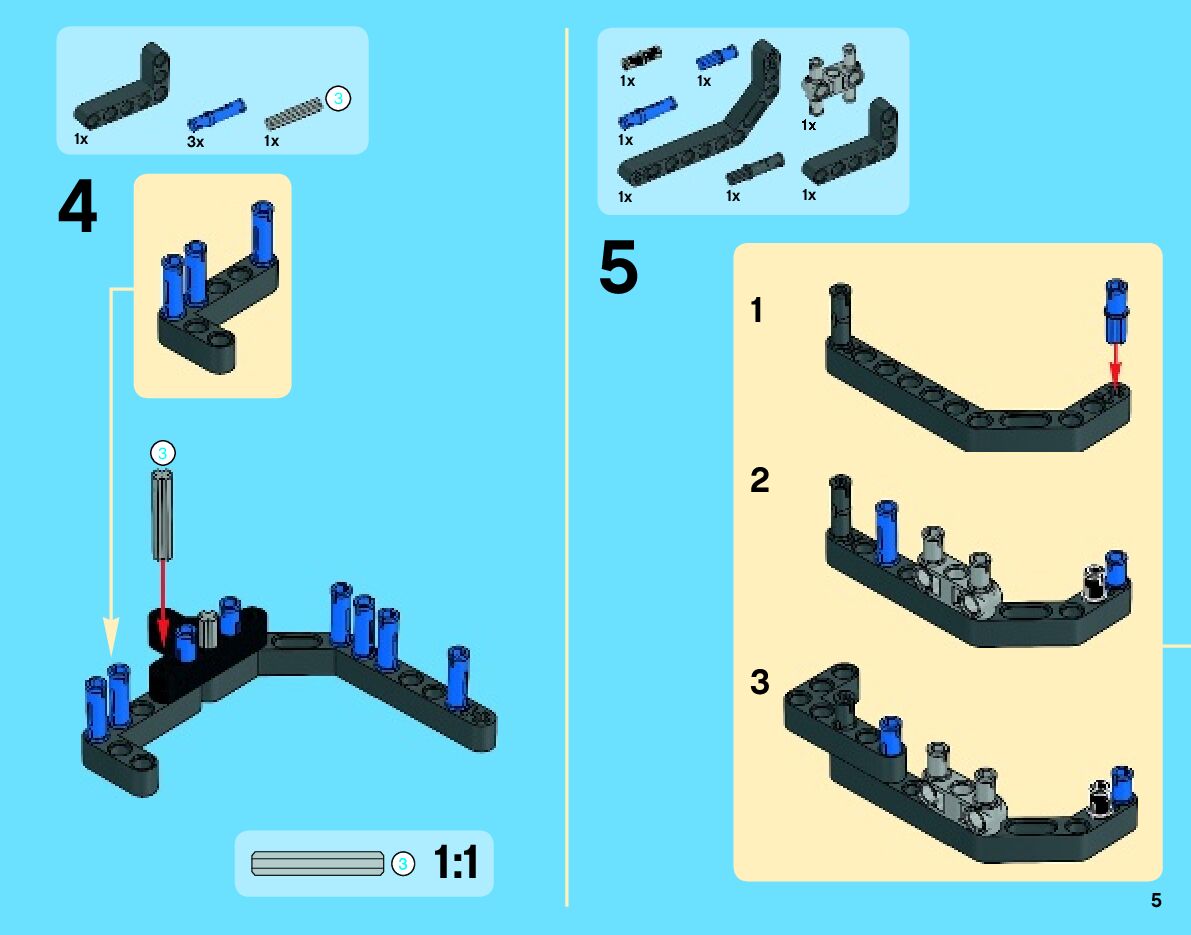 1x
3x
1x
3

4

3

3
1:1

1x
1x
1x
1x
1x
1x
1x

5

1

2

3

5