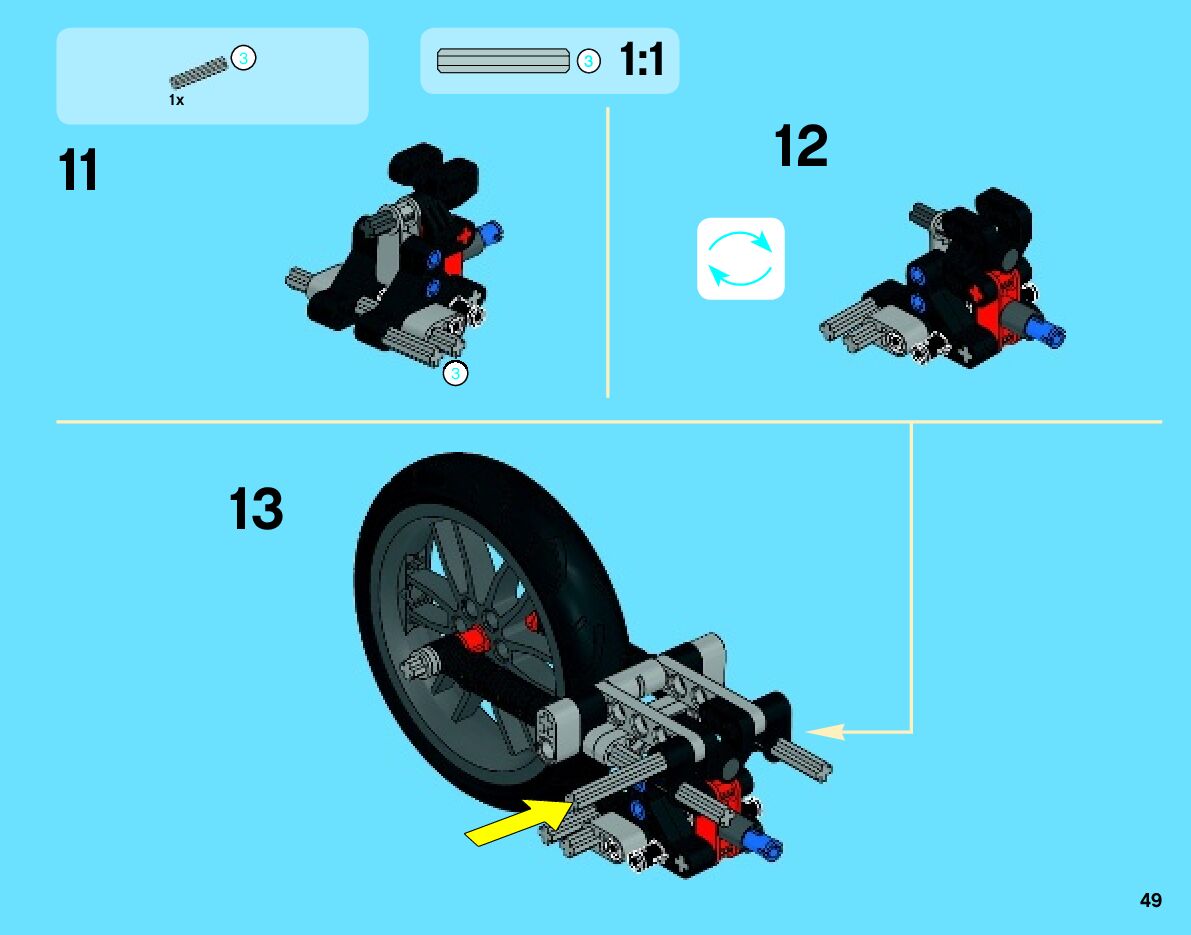 3
1x

3 1:1

11

3

12

13

49