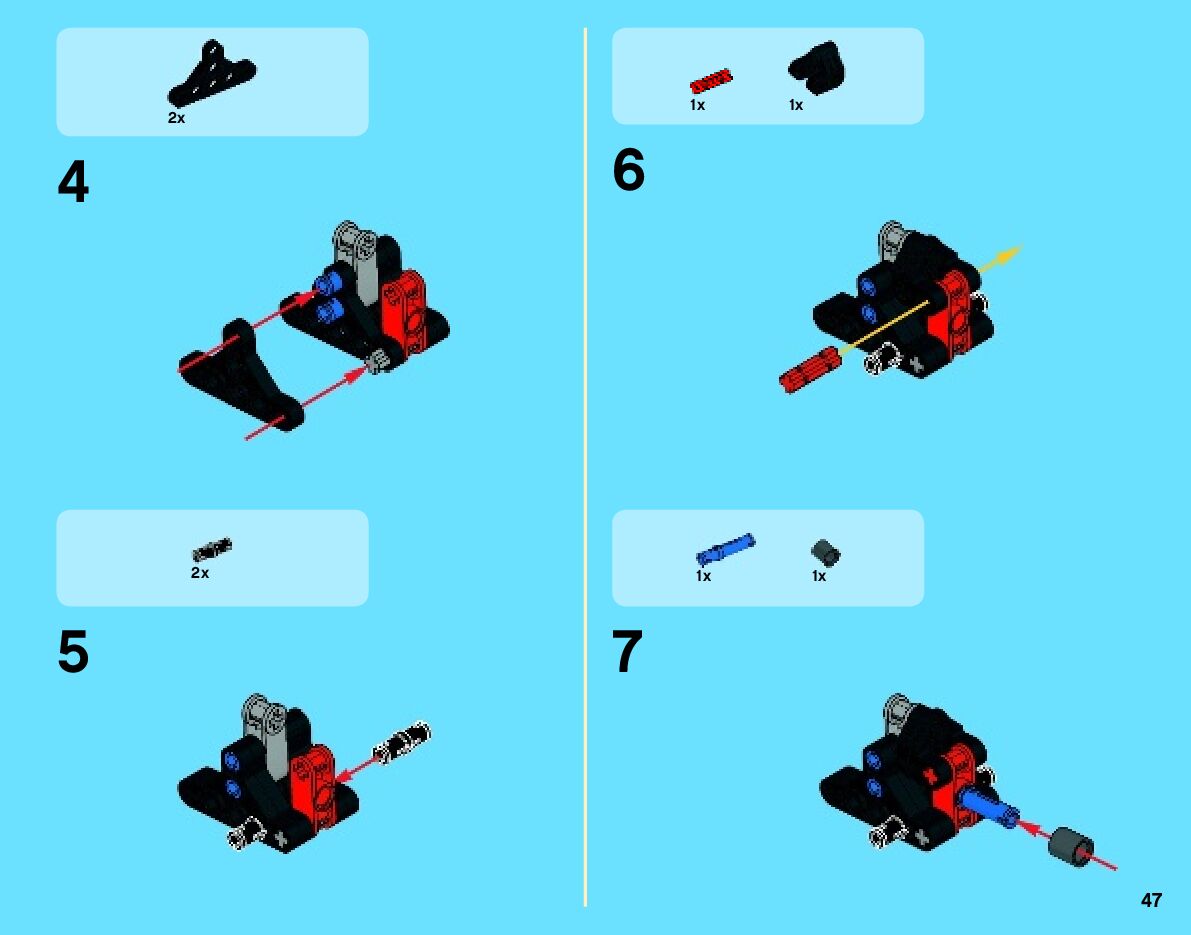 2x

4

2x

5

1x 1x

6

1x 1x

7

47