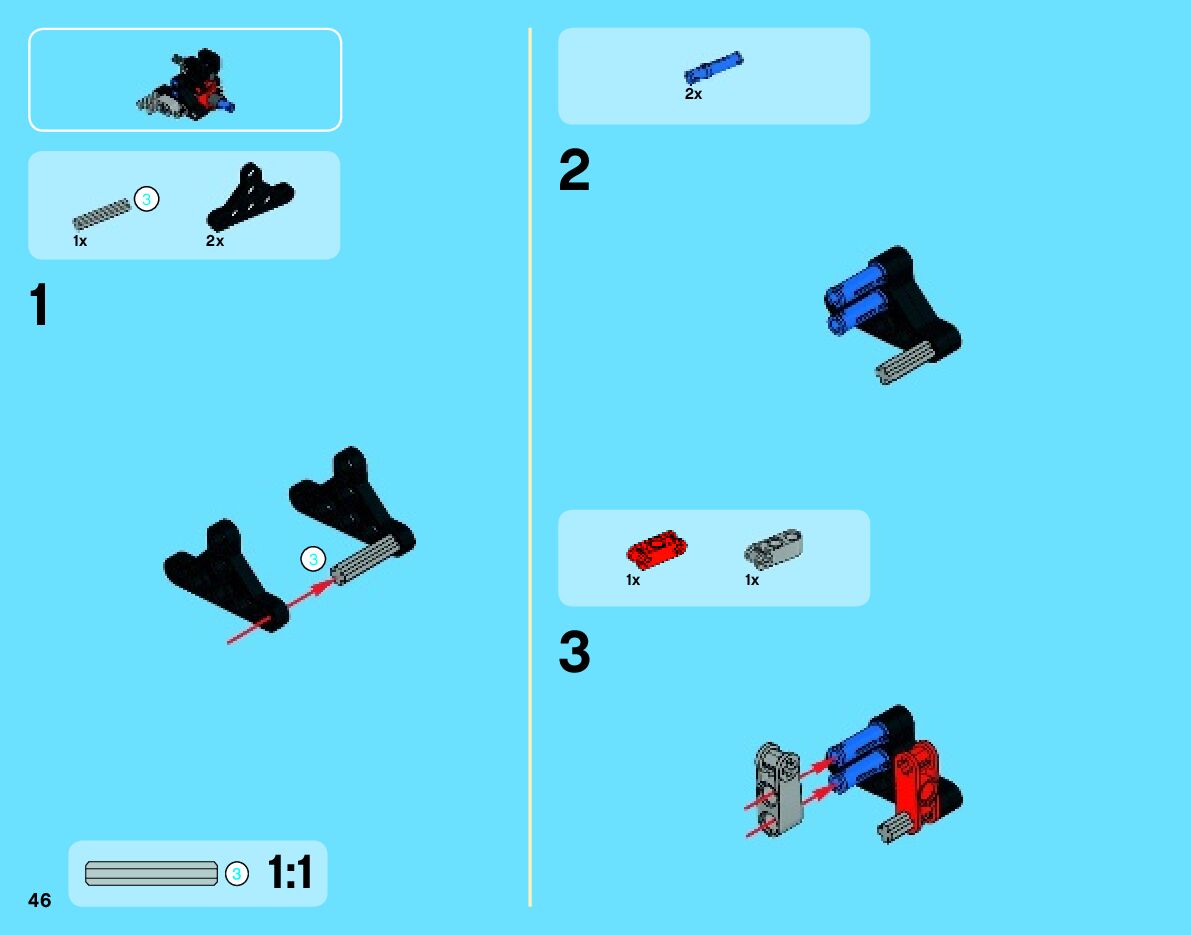 3
1x
2x

1

3

3
1:1

46

2x

2

1x
1x

3