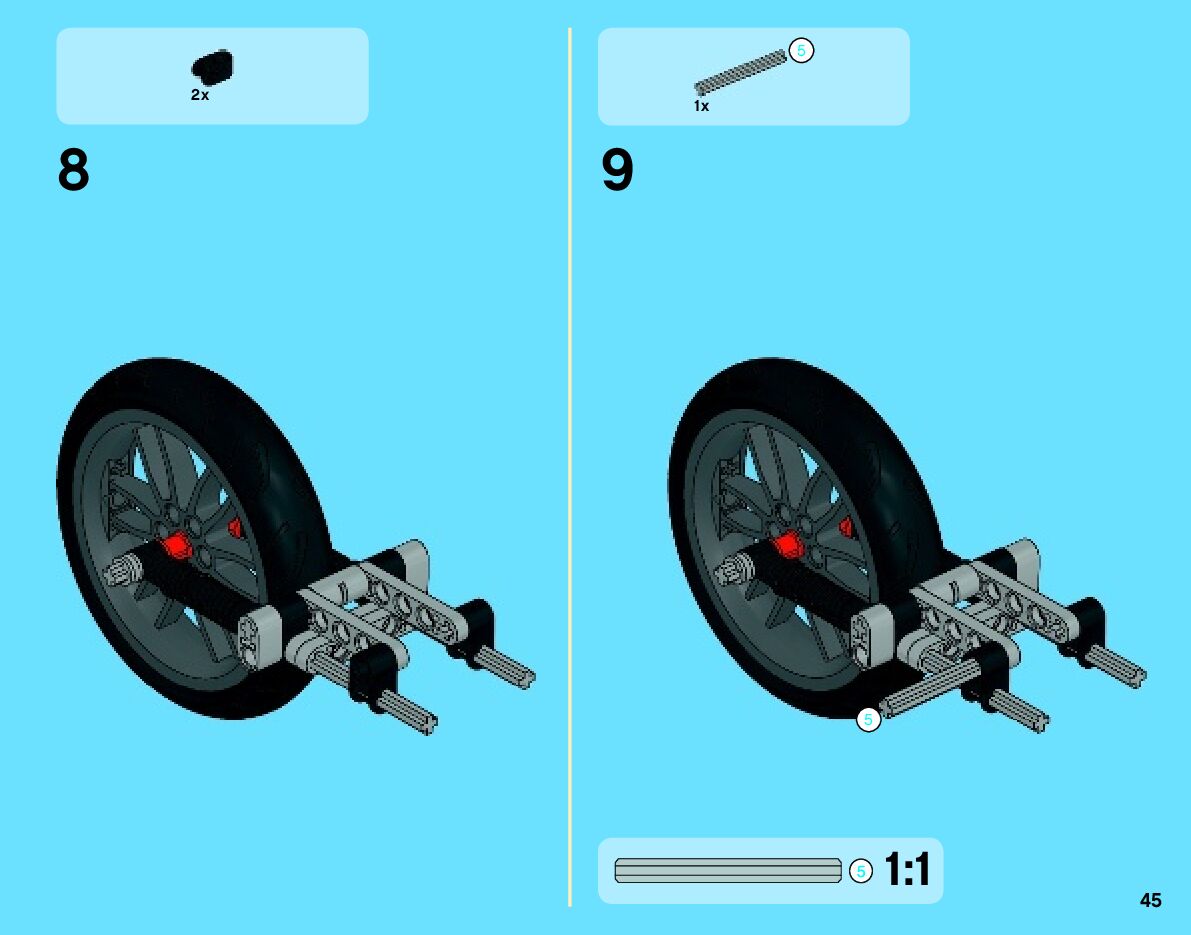 2x

8

5
1x

9

5

5 1:1

45