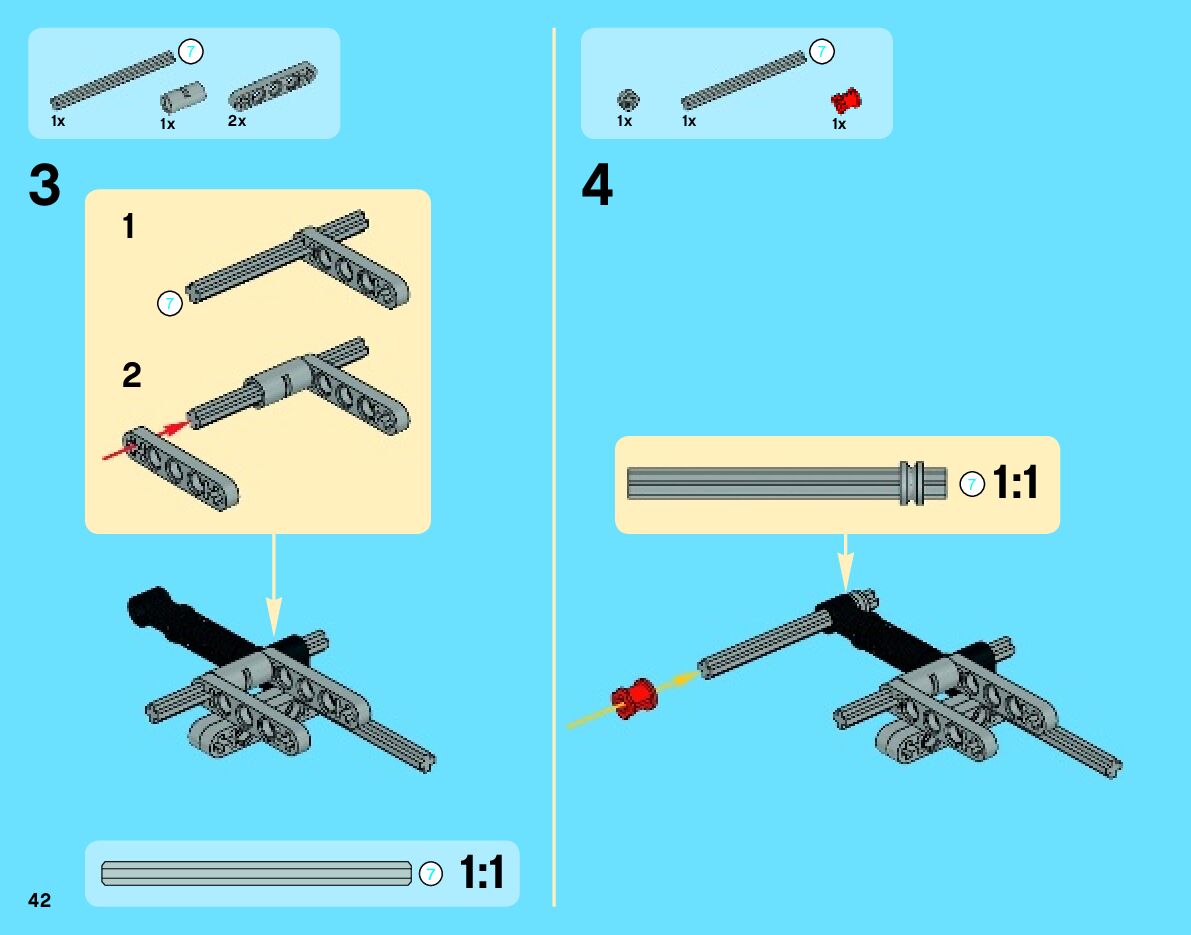 7
1x
1x
2x

3

1
7

2

7 1:1

42

7
1x
1x
1x

4

7 1:1