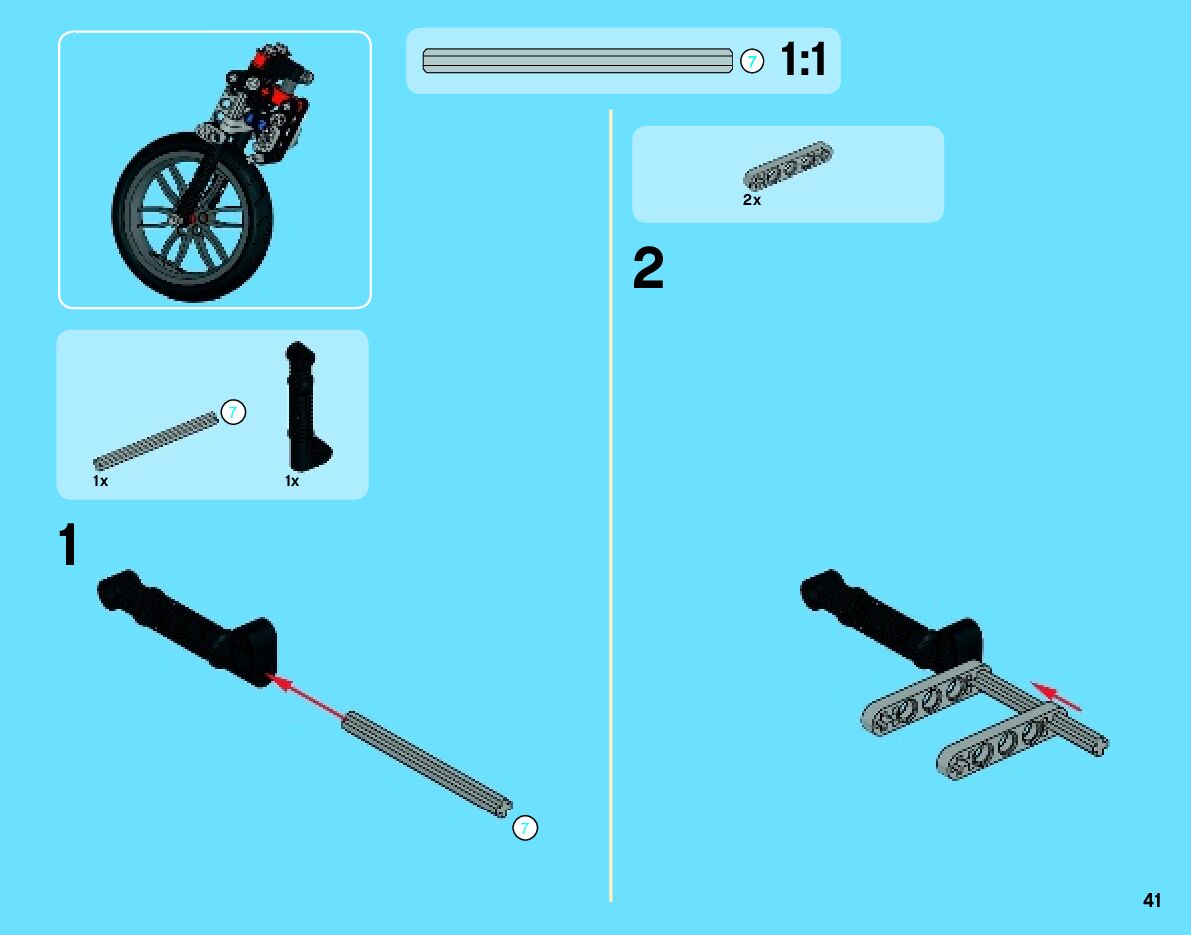 7 1:1

7

1x 1x

1

7

2x

2

41