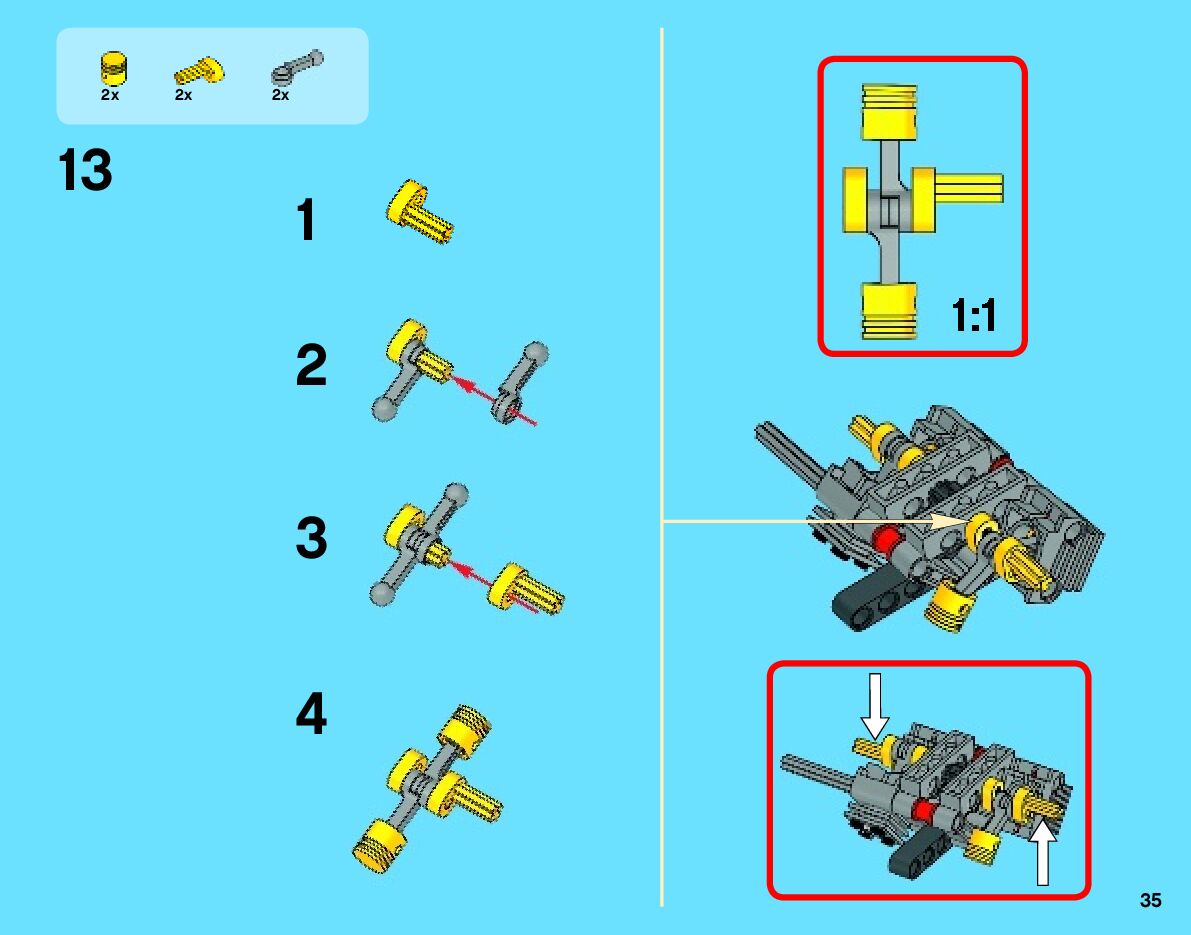 2x 2x 2x

13

1

2

3

4

1:1

35