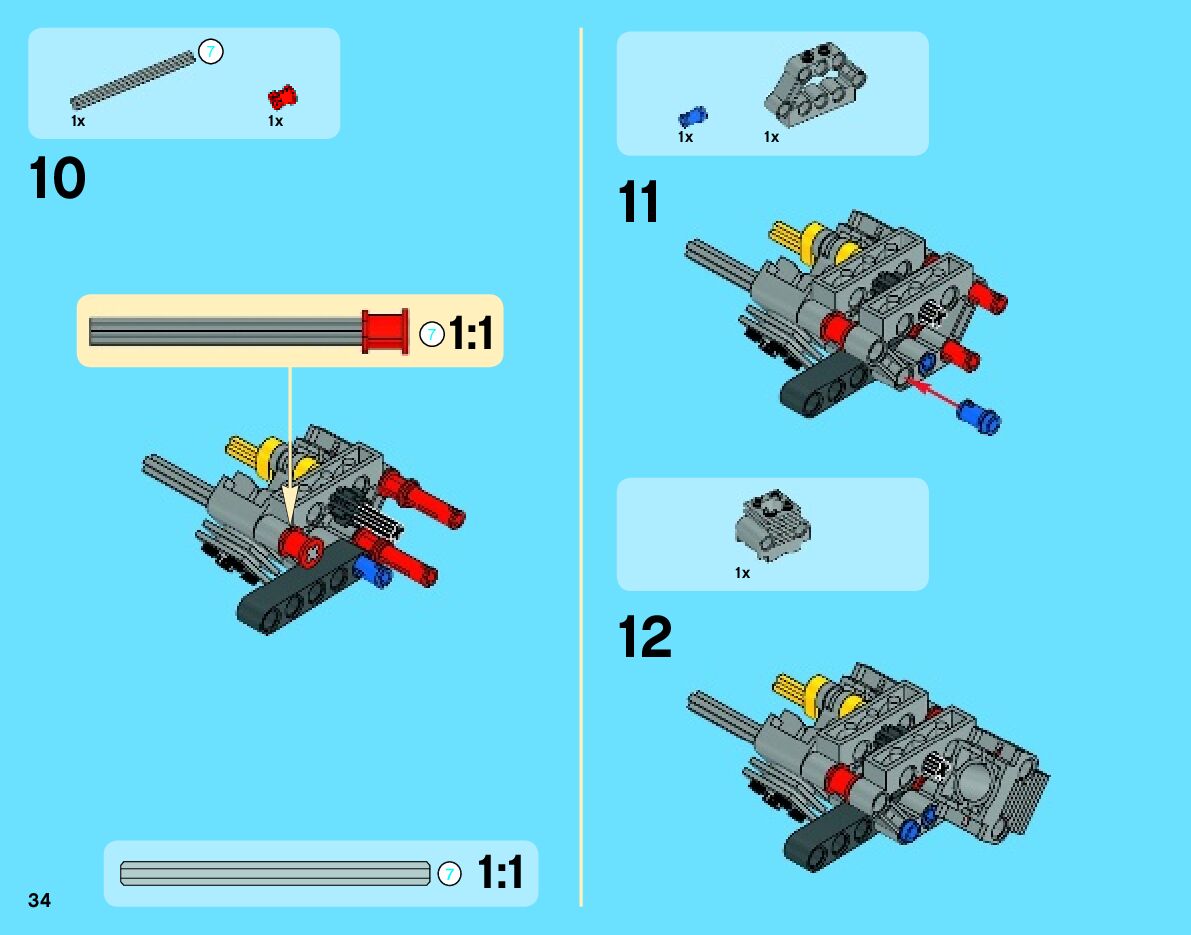 7
1x 1x

10

7 1:1

7 1:1

34

1x 1x

11

1x

12