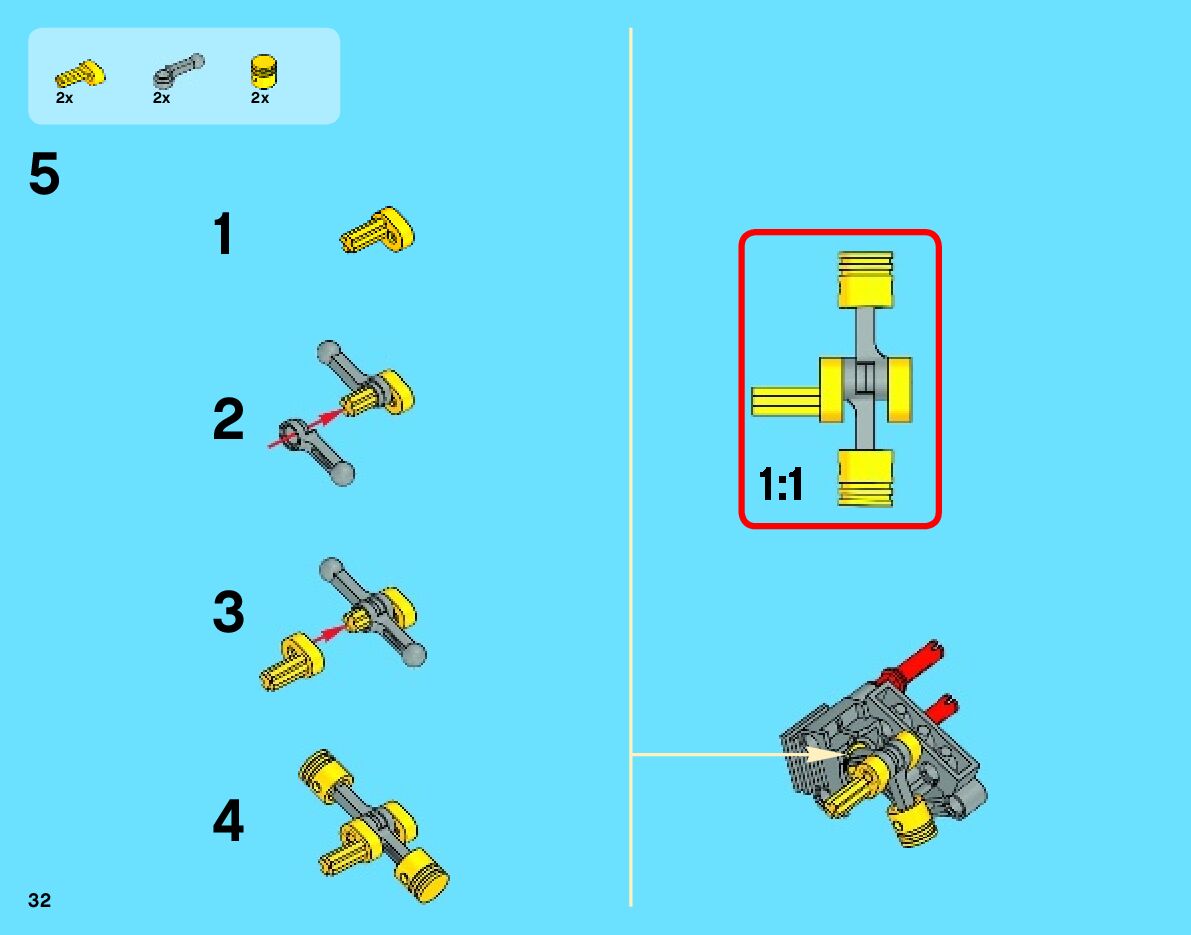 2x
2x
2x

5

1

2

3

4

1:1

32