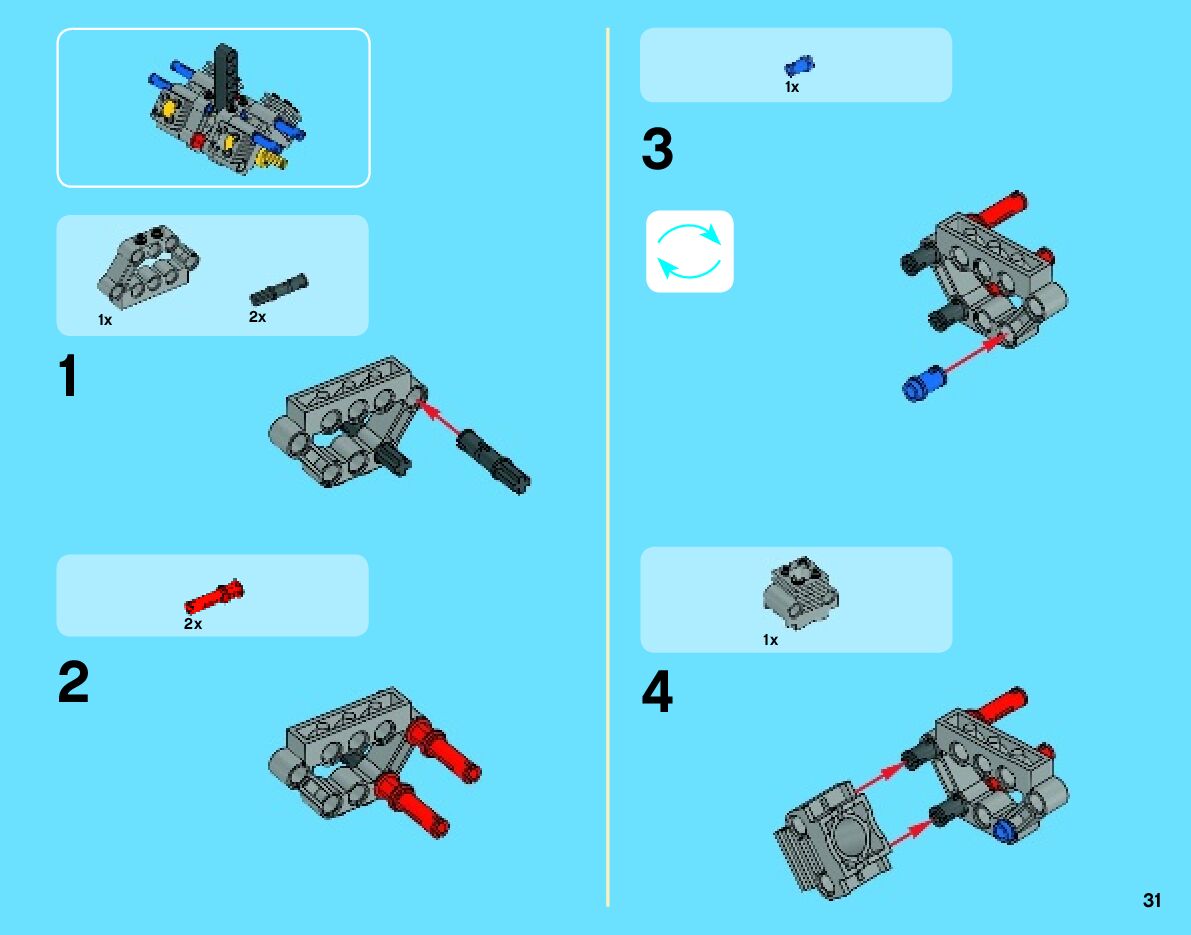 1x

2x

1

2x

2

1x

3

1x

4

31