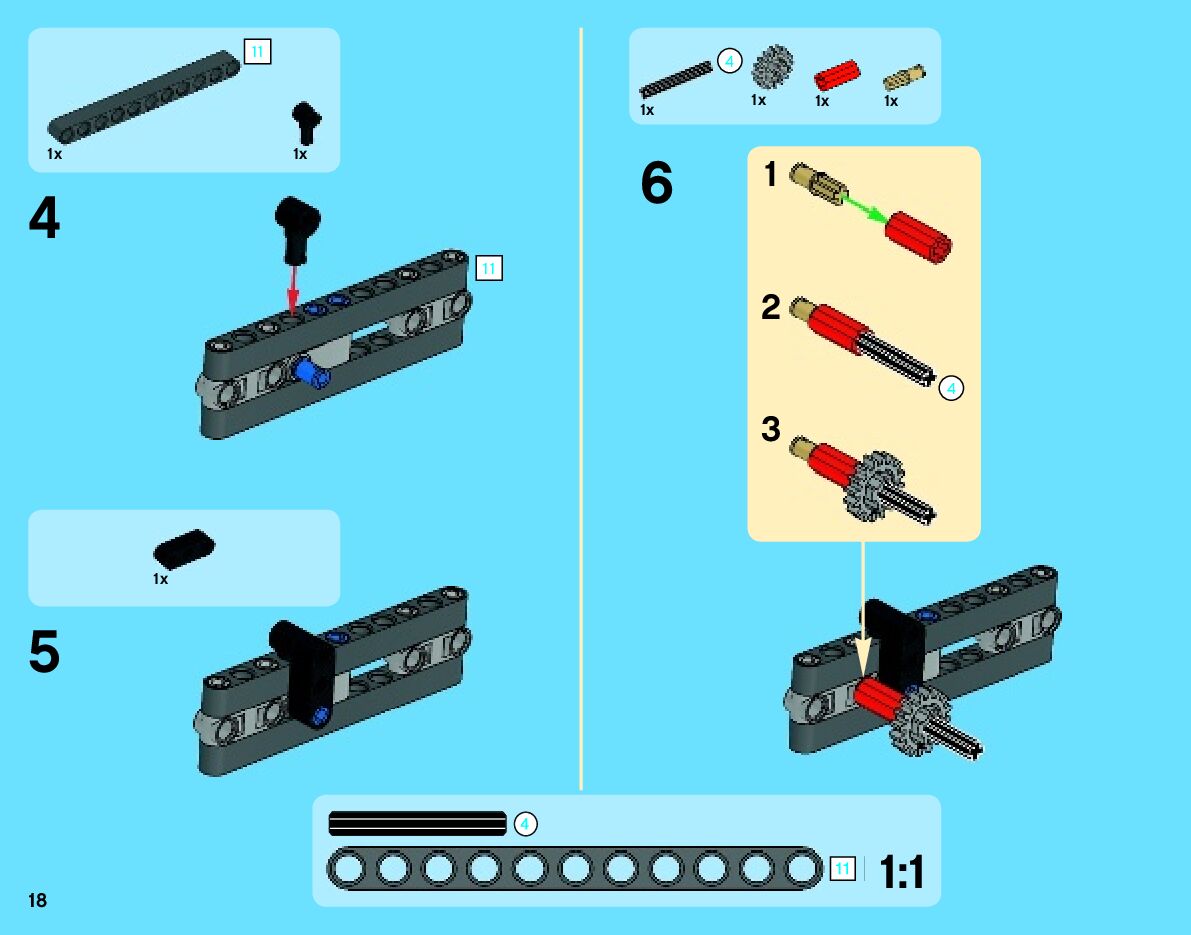 11
1x
1x

4

11

1x

5

4
1x
1x
1x
1x

6

1

2

4

3

4

11
1:1

18