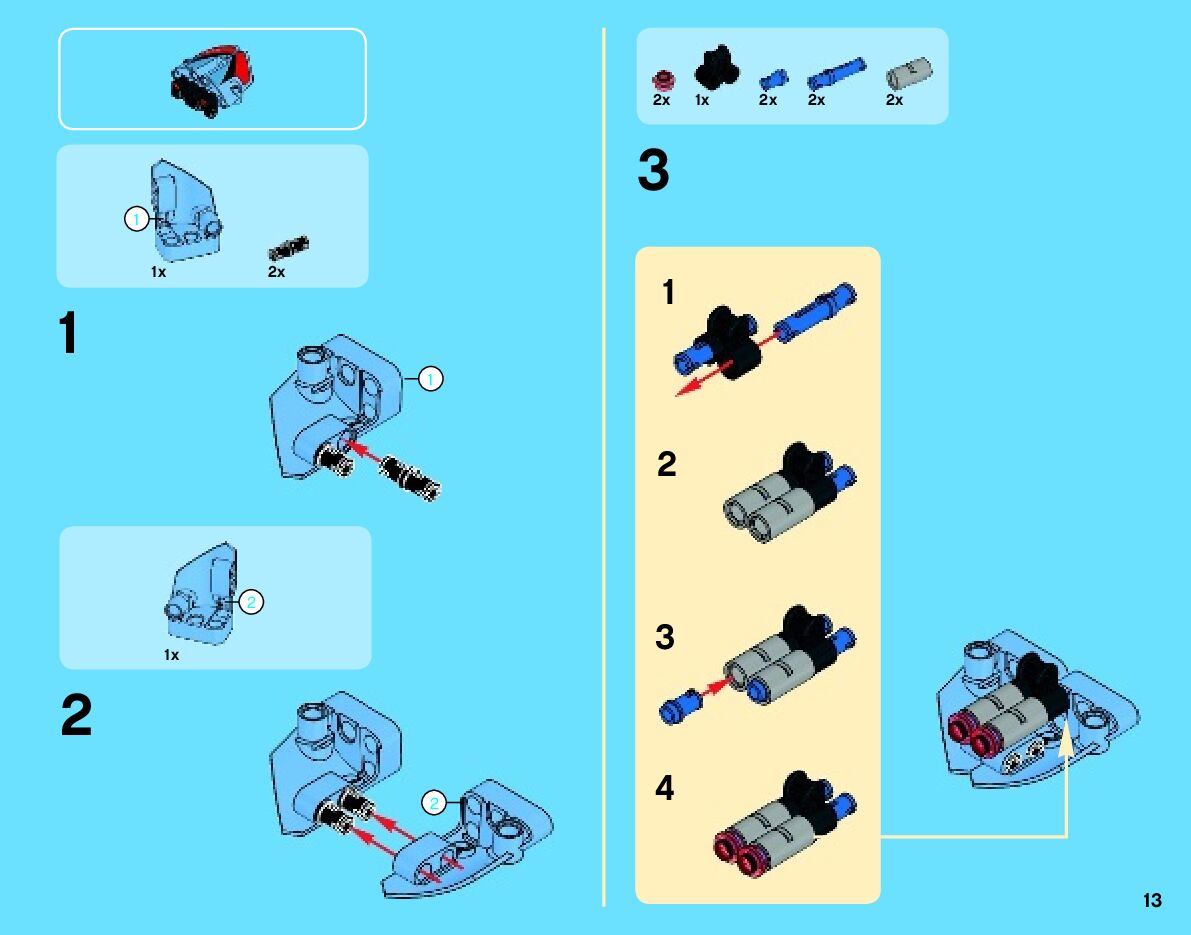 1
1x
2x

1

1

2
1x

2

2

2x
1x
2x
2x
2x

3

1

2

3

4

13