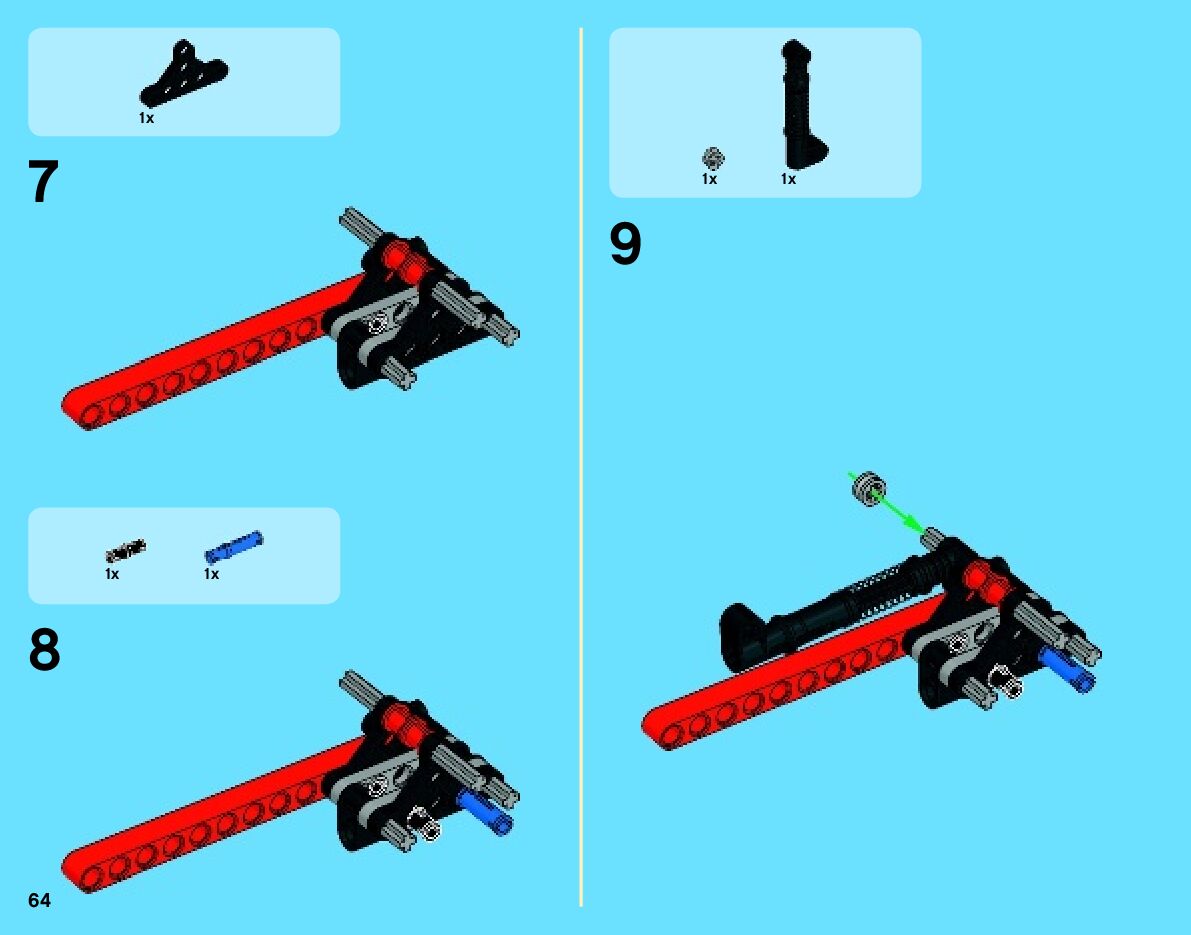 1x

7

1x 1x

8

64

1x 1x

9