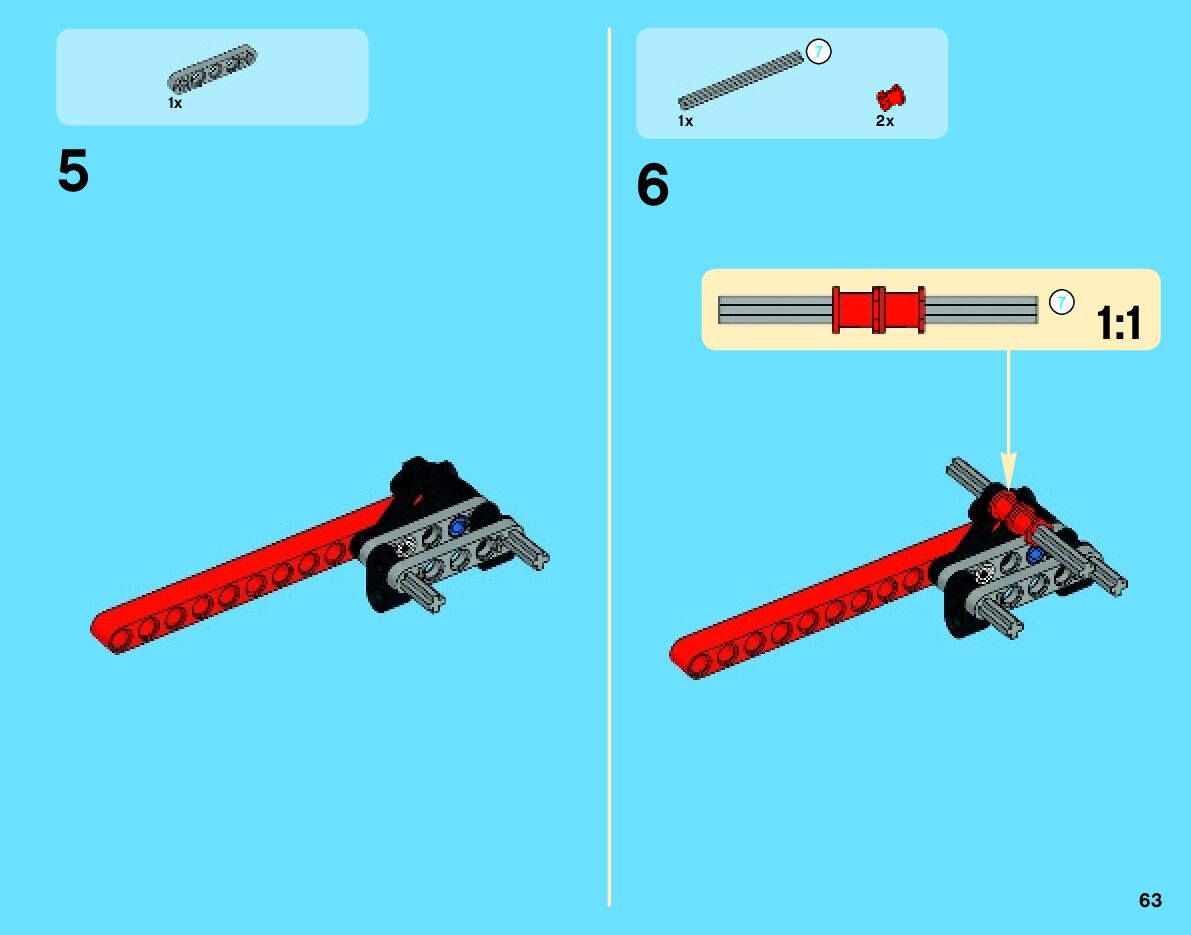 1x

5

7

1x

2x

6

7

1:1

63