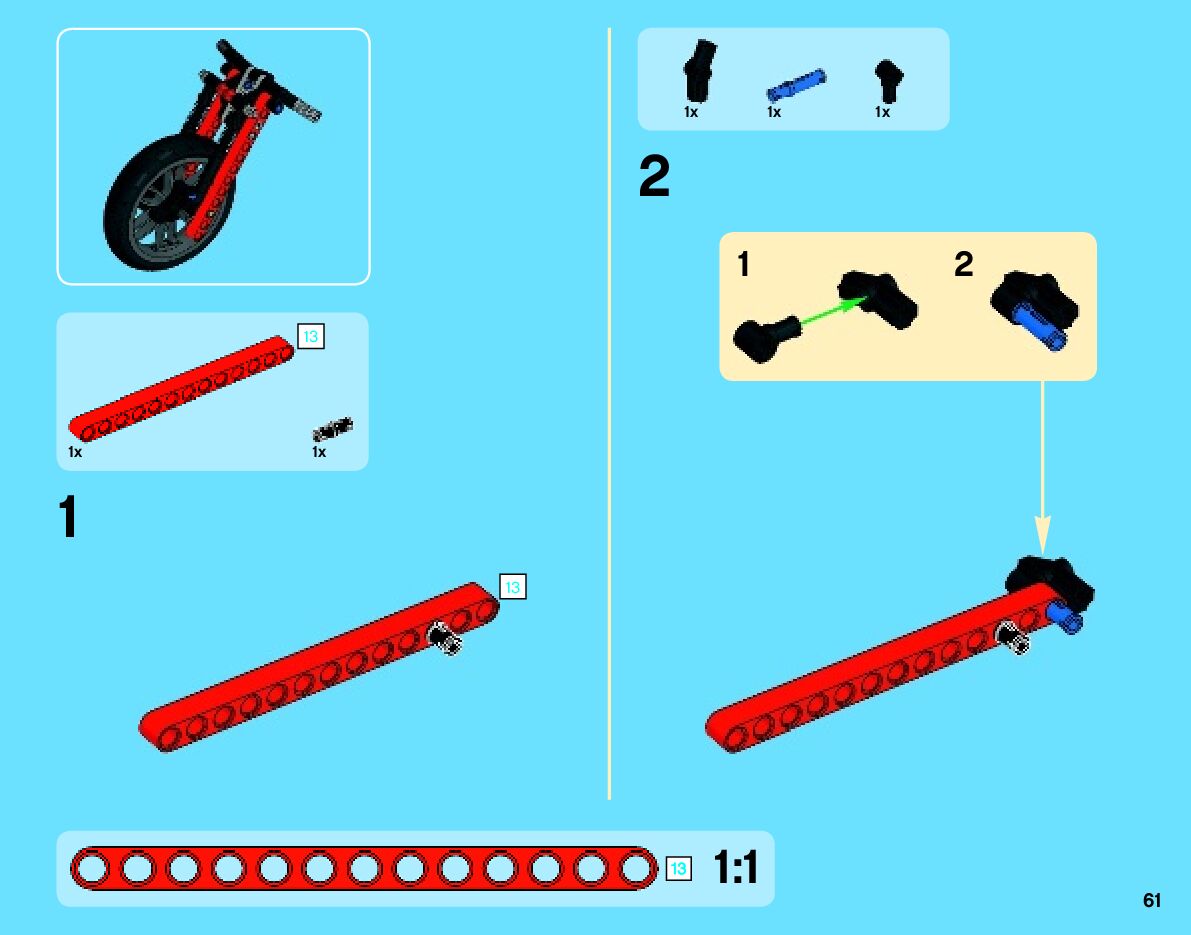 13

1x

1x

1

13

1x

1x

1x

2

1

2

13

1:1

61