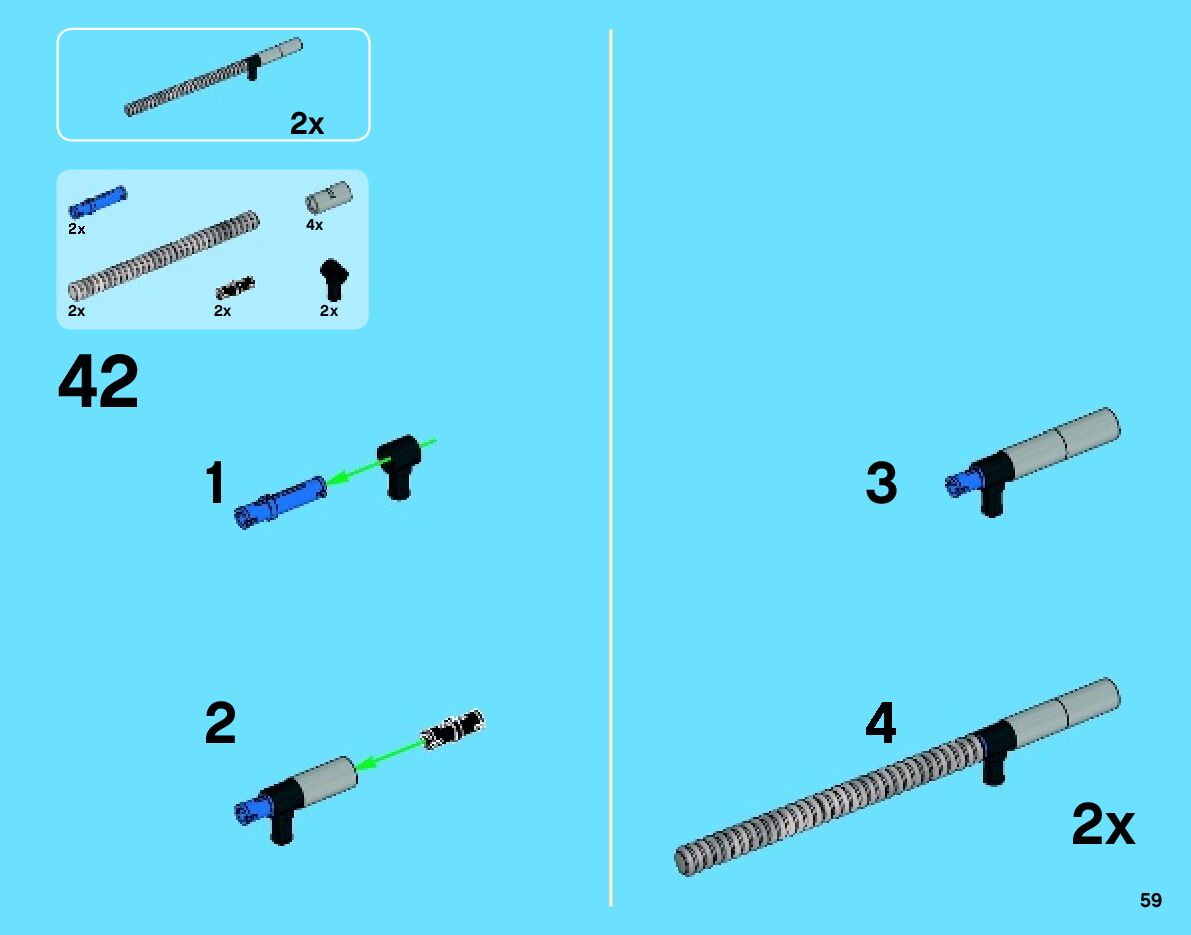 2x

2x
4x
2x
2x
2x

42

1

2

3

4

2x

59