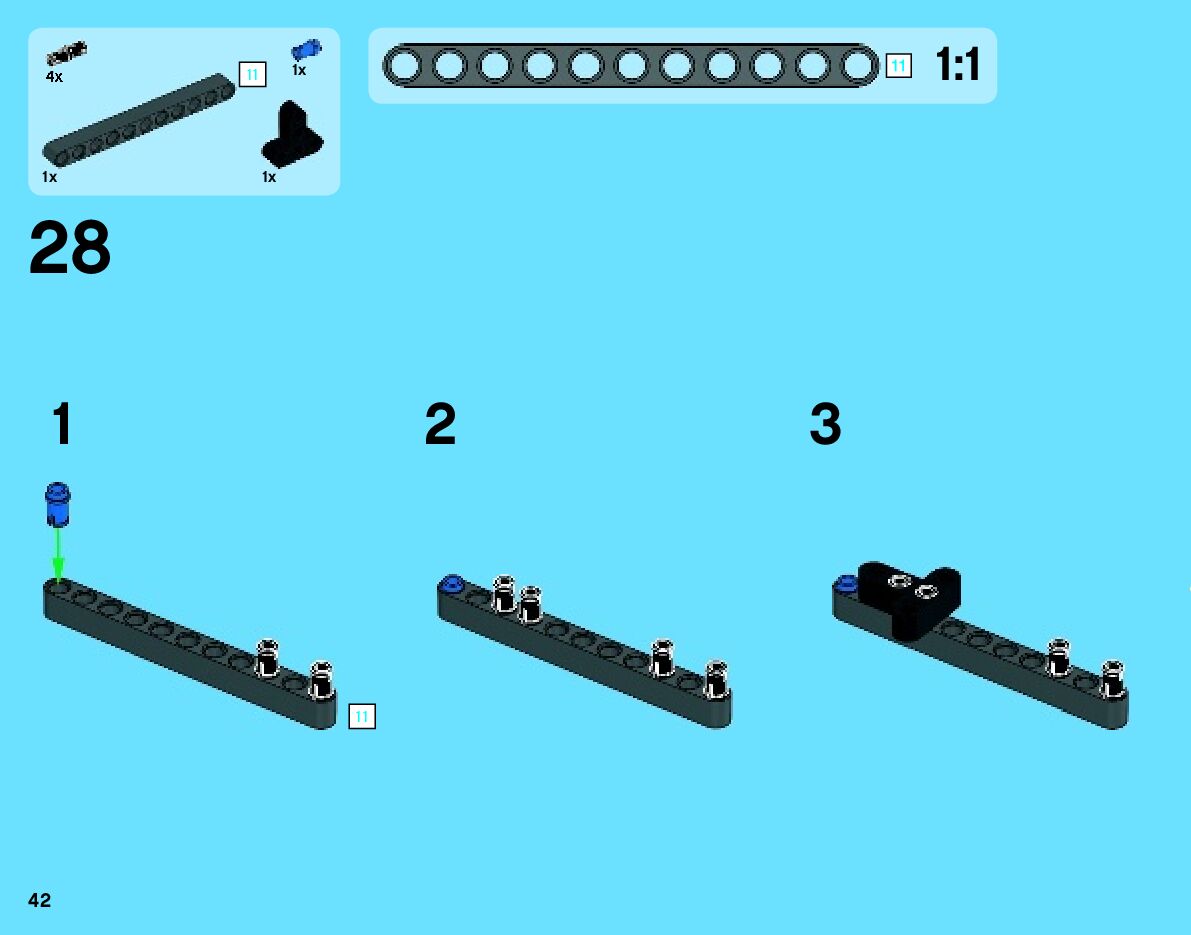 4x
11
1x
1x
1x
11
1:1
28
1
2
3
11
42