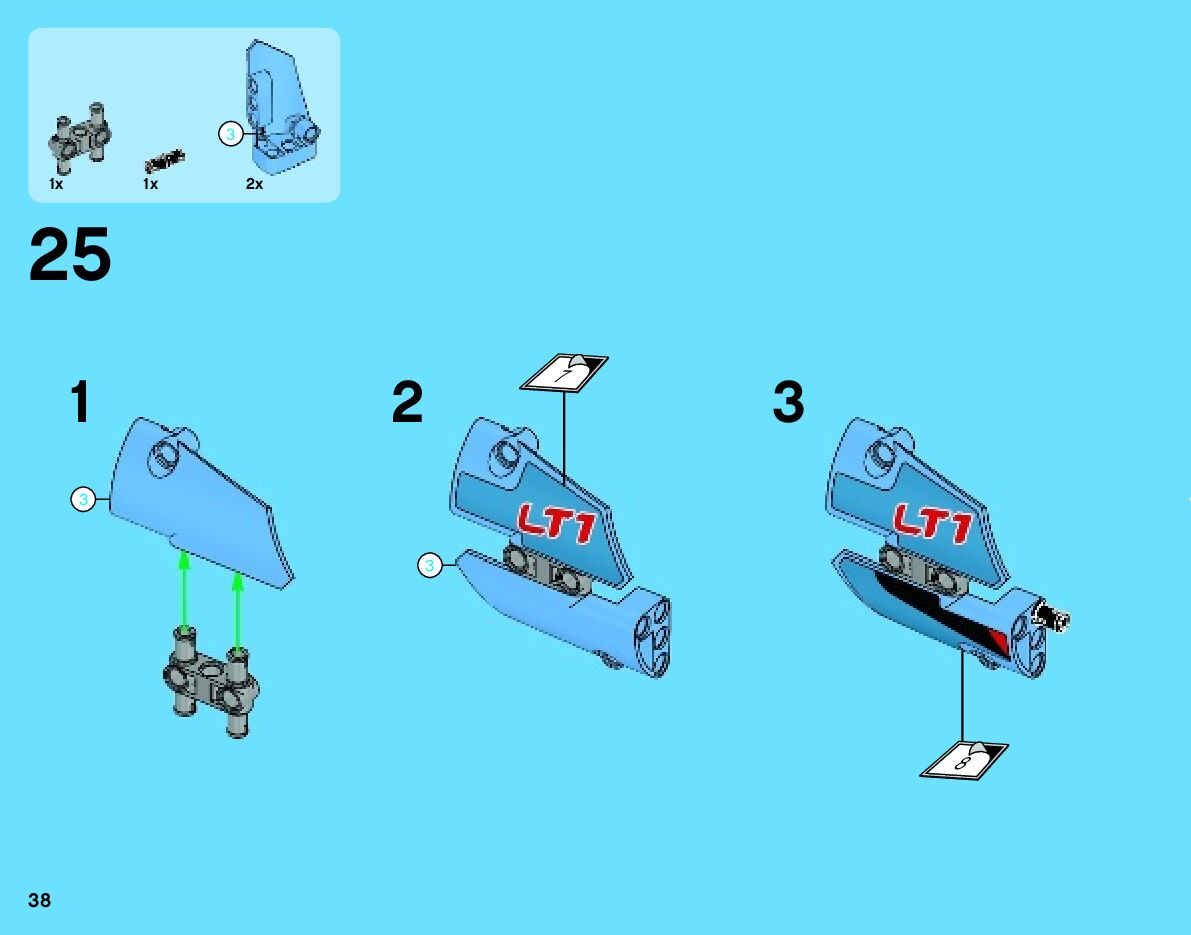 3
1x
1x
2x

25

1

3

2

7

LT1

3

3

LT1

8

38