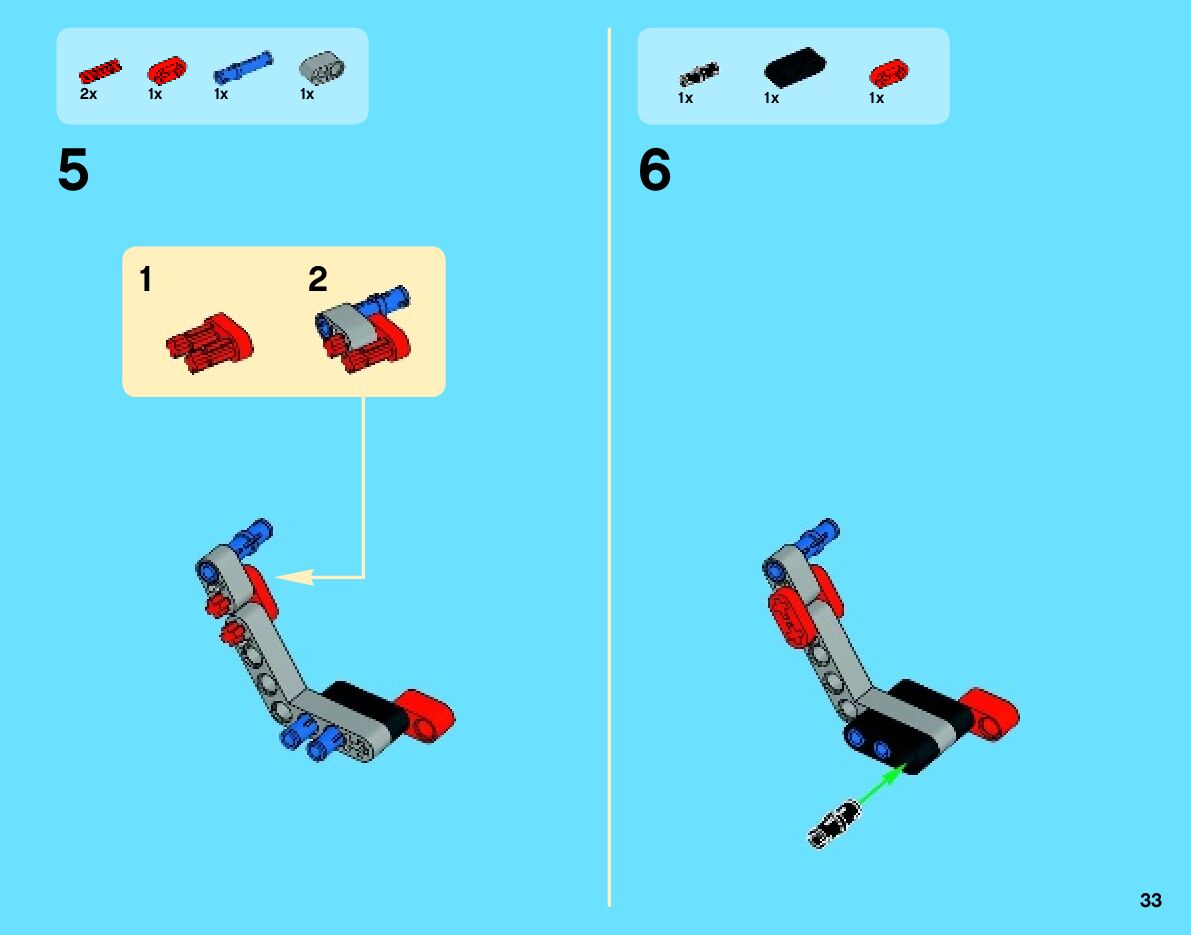 2x 1x 1x 1x

5

1 2

1x 1x 1x

6

33