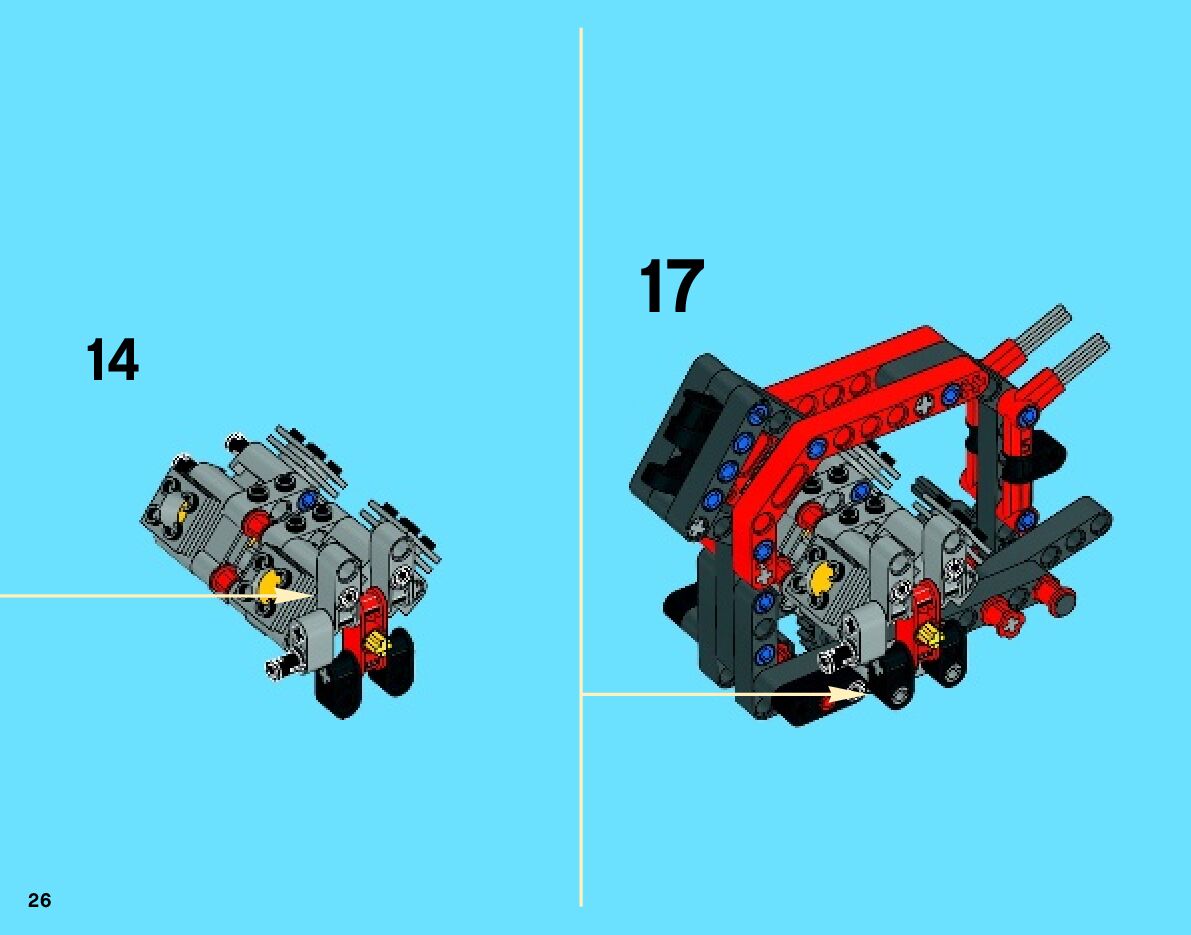 14

17

26