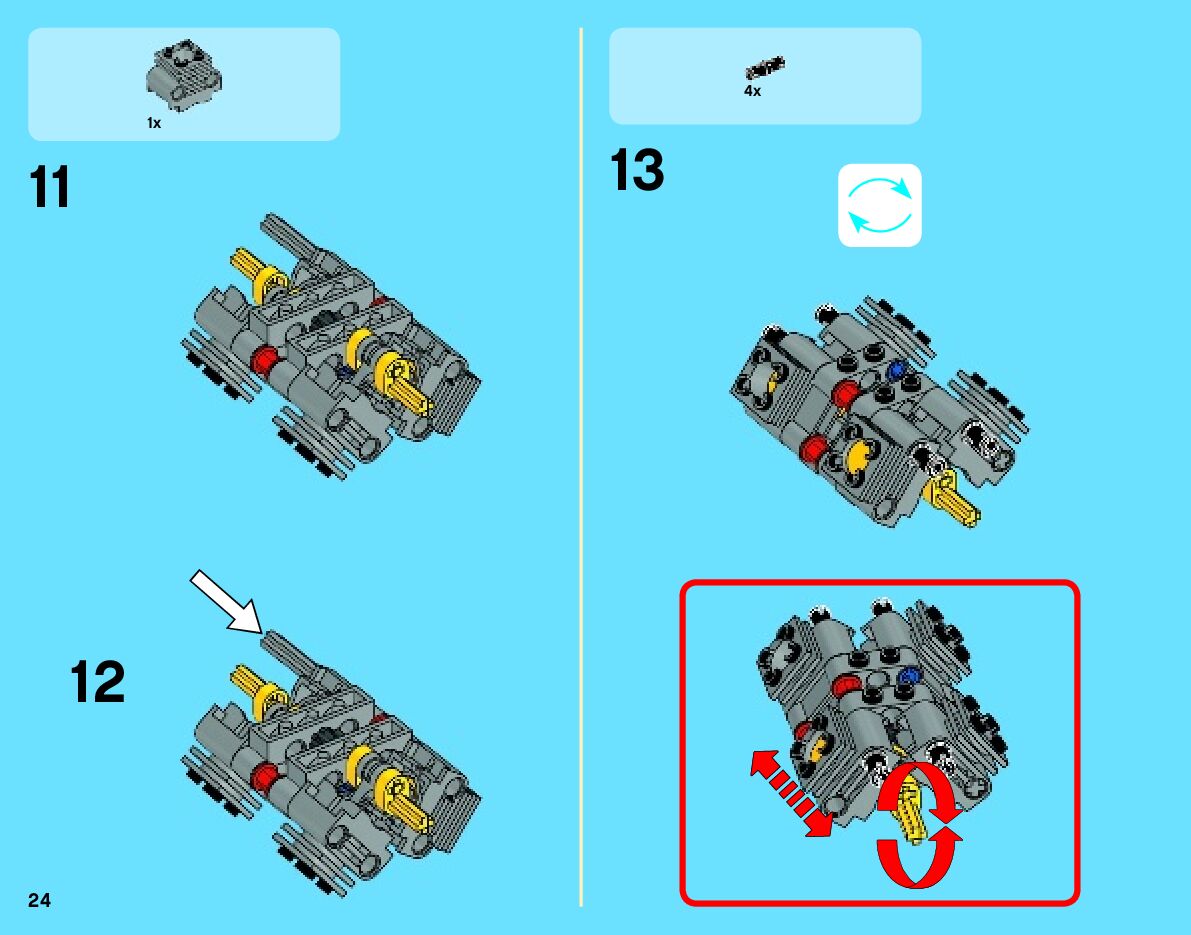 1x

11

12

24

4x

13