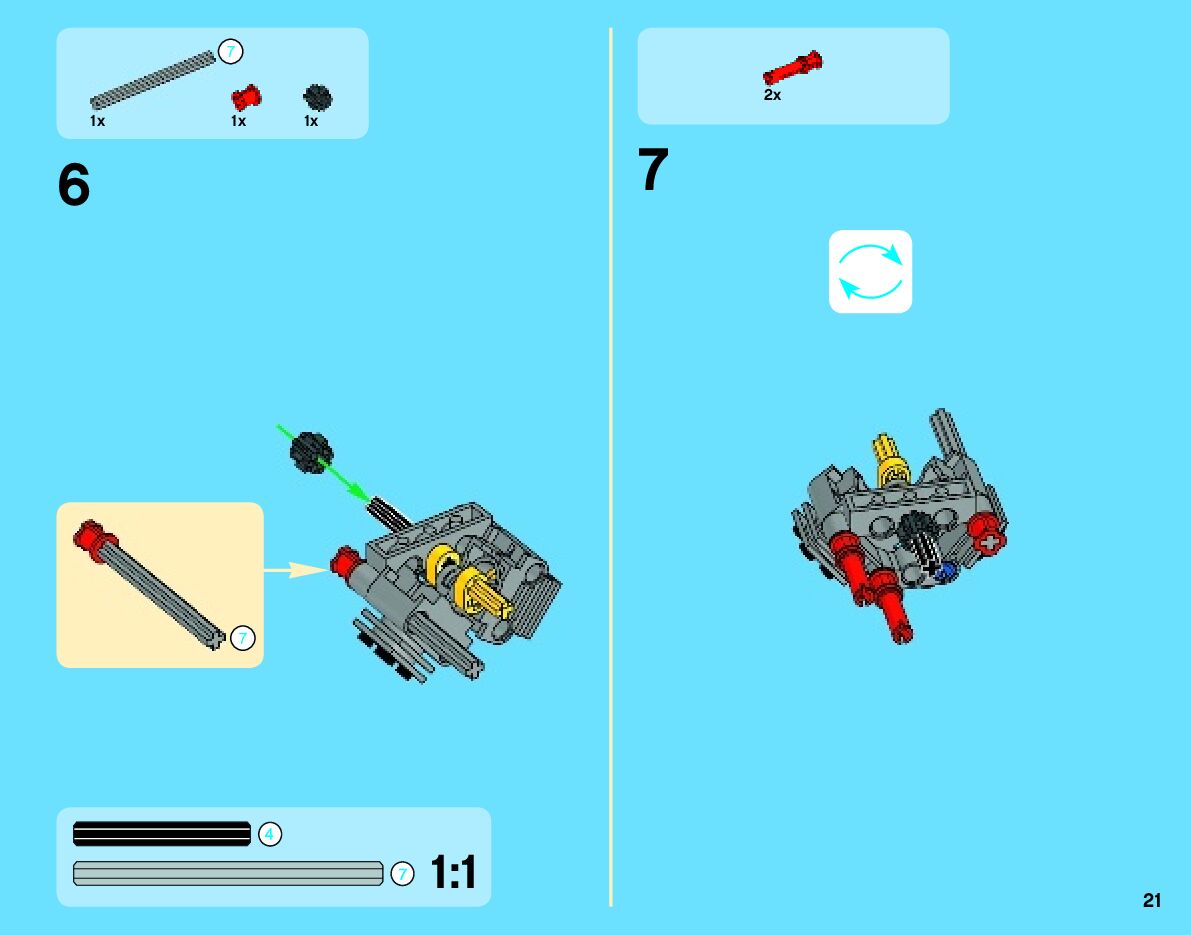 7
1x
1x
1x

6

7

4
7
1:1

2x

7

21