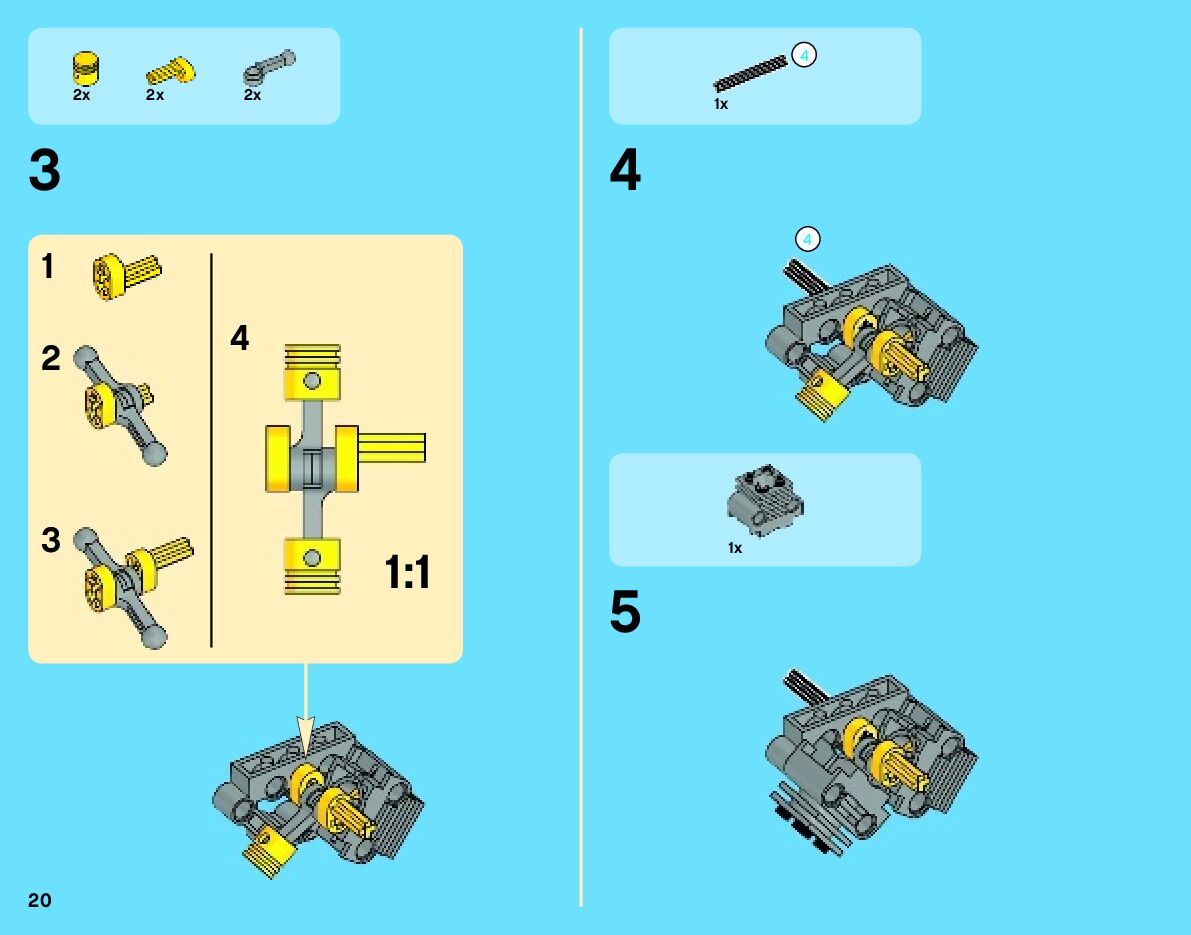 2x 2x 2x

3

1

2

3

4

1:1

20

4

1x

4

4

1x

5