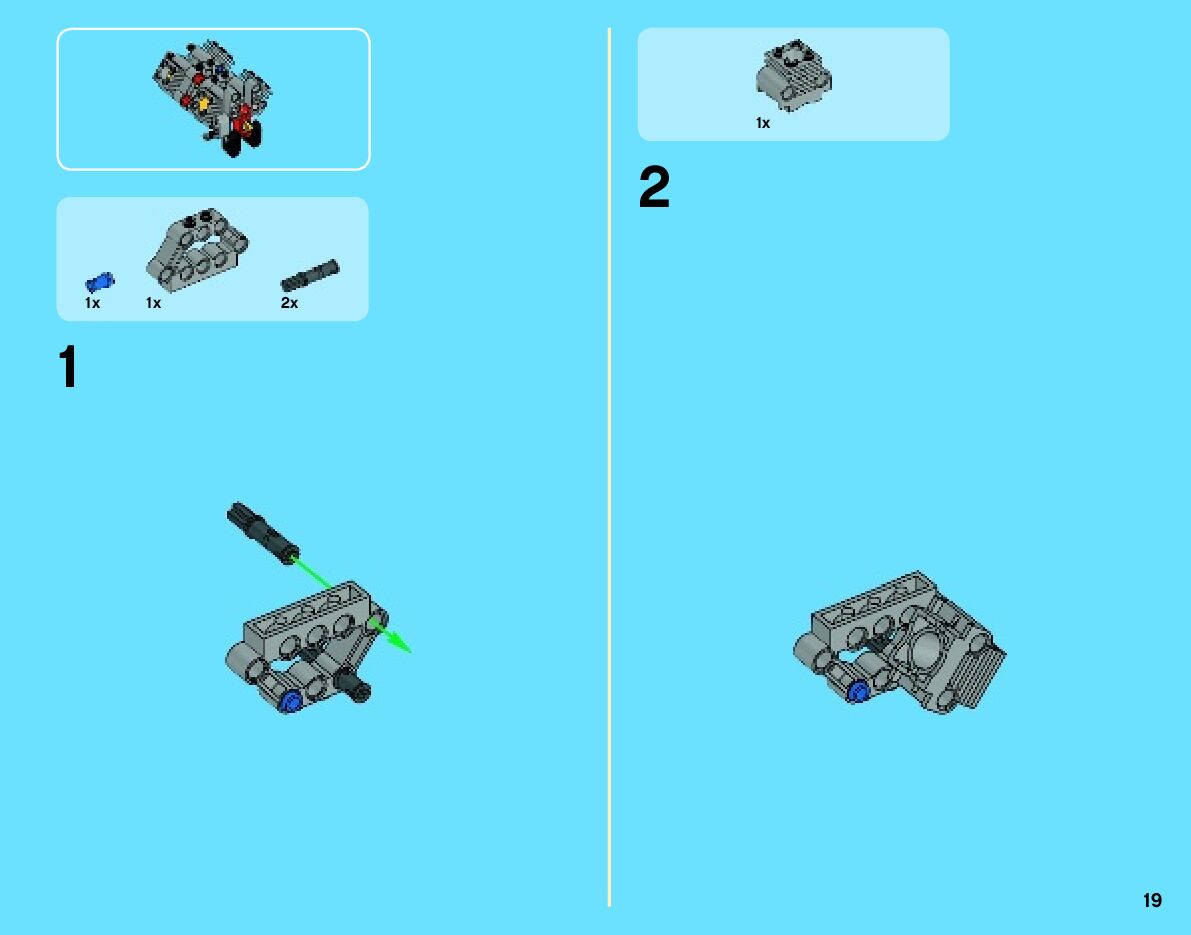 1x 1x 2x

1

1x

2

19