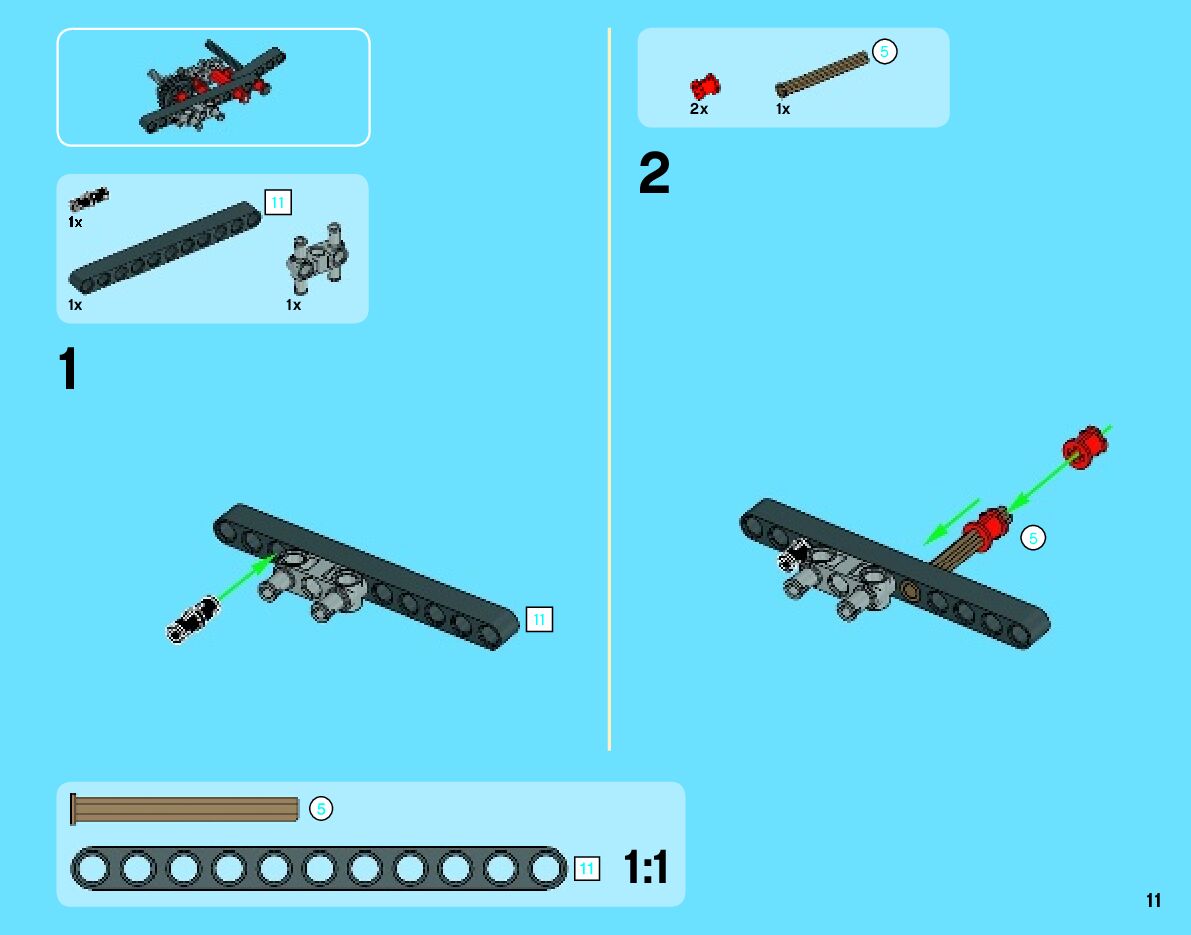 1x
11
1x
1x

1

11

5
2x
1x

2

5

5
11
1:1

11