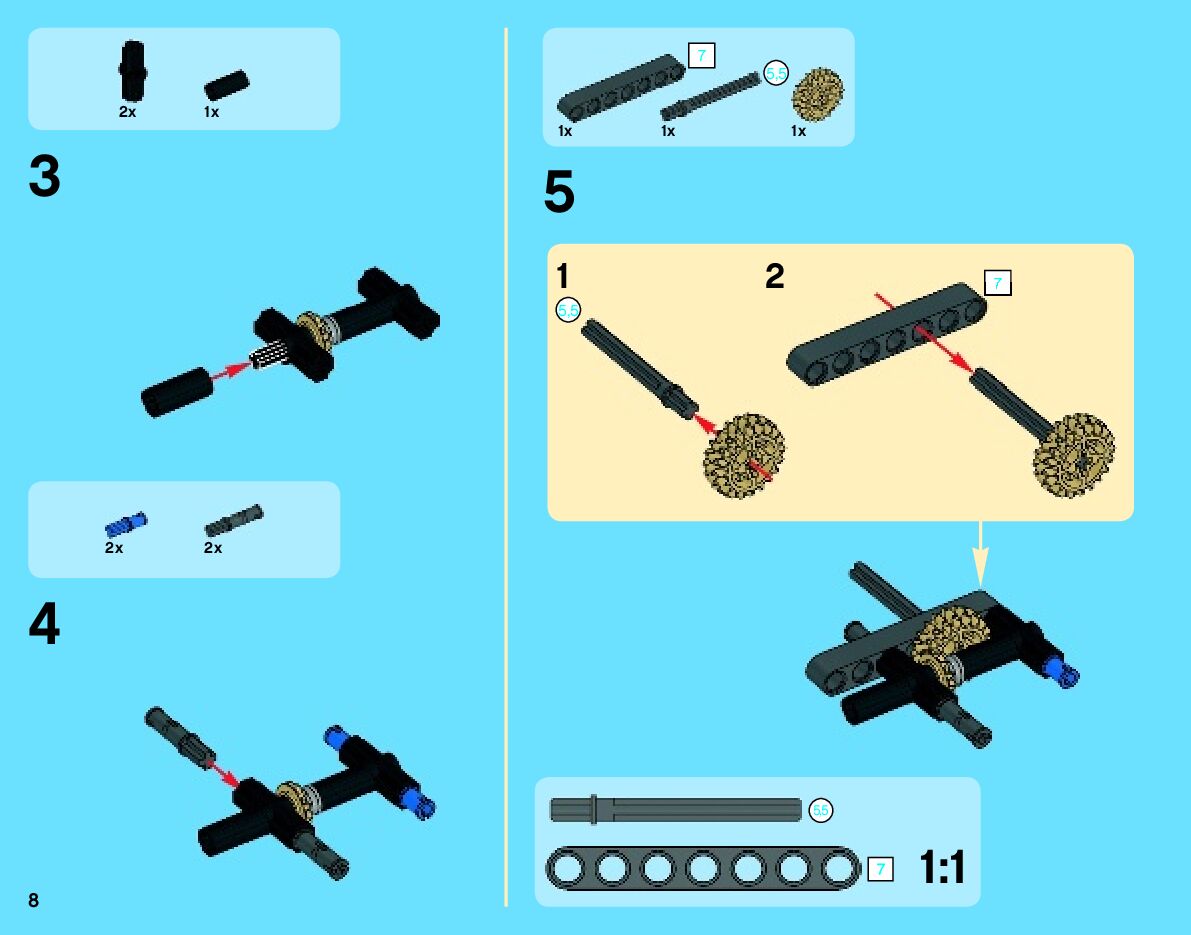 2x 1x

3

2x 2x

4

8

7 5,5
1x 1x 1x

5

1
5,5

2
7

5,5

7

1:1