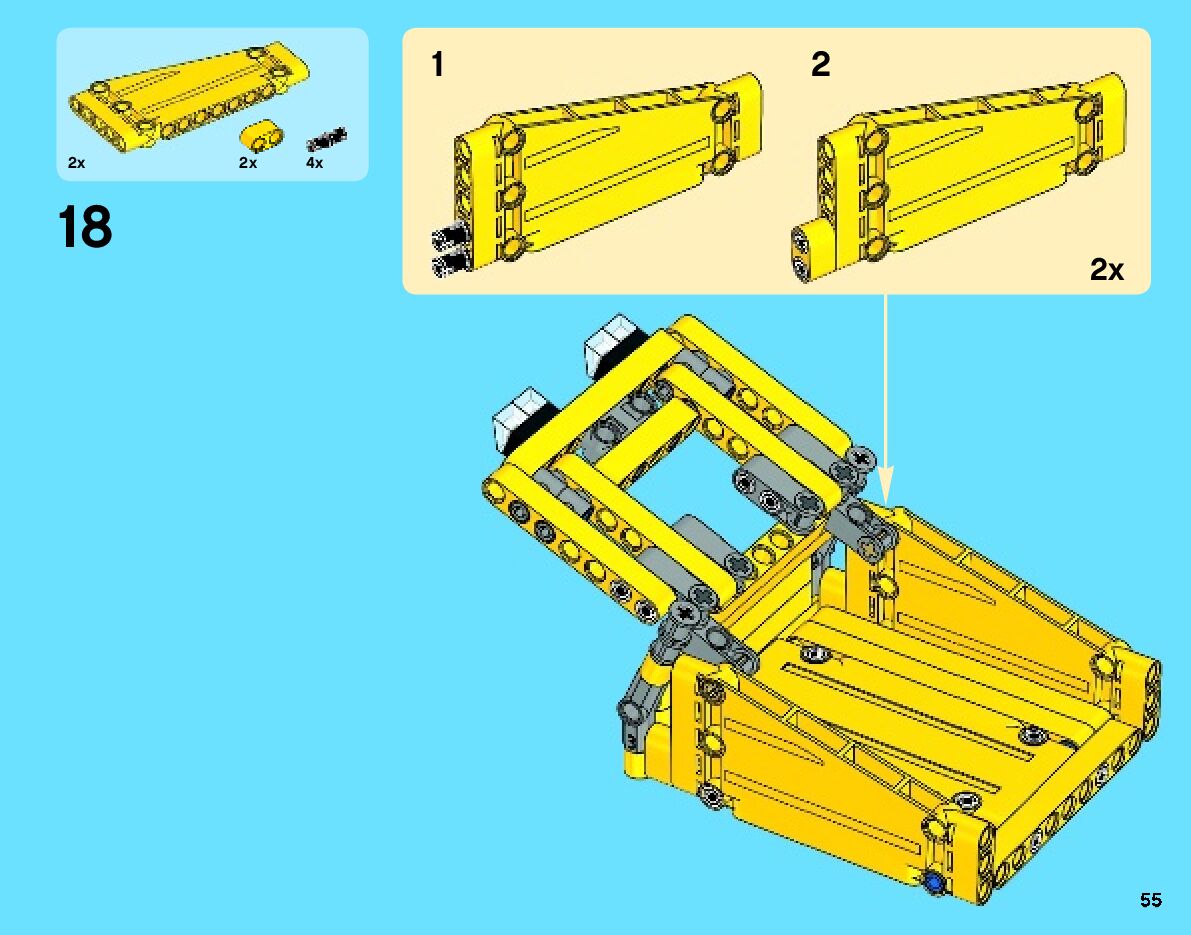 2x 2x 4x

18

1

2

2x

55