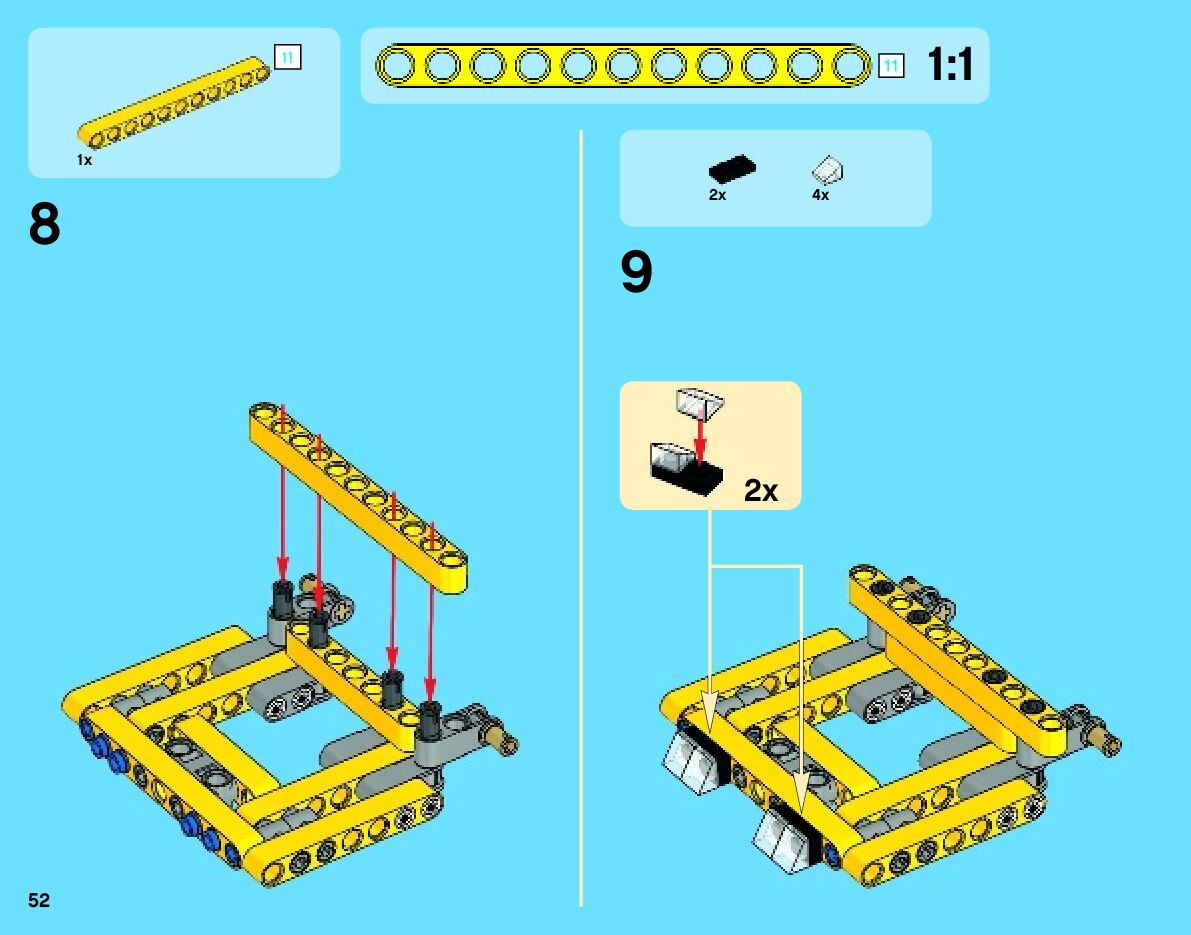 11
1x

11
1:1

8

2x
4x

9

2x

52