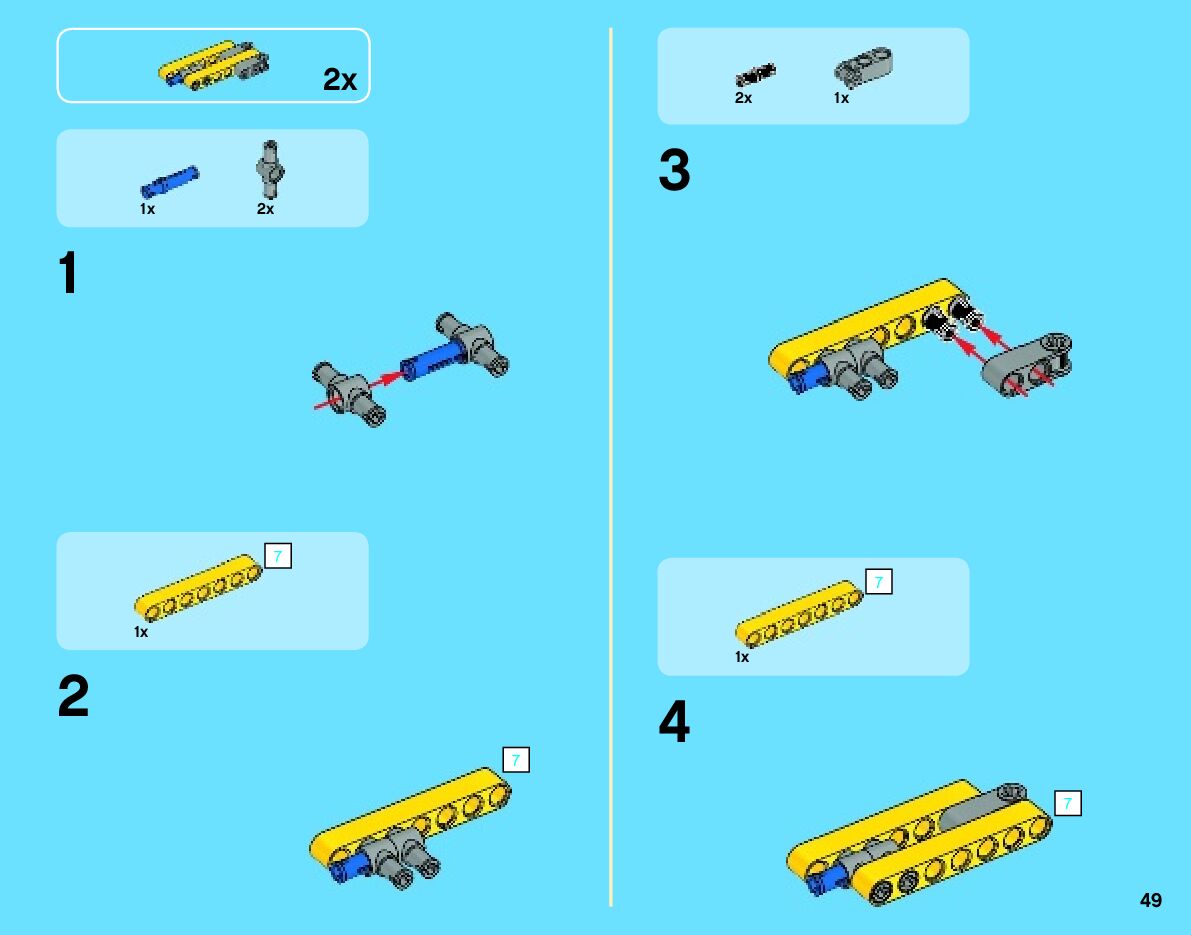 2x

1x 2x

1

7

1x

2

7

2x 1x

3

7

1x

4

7

49