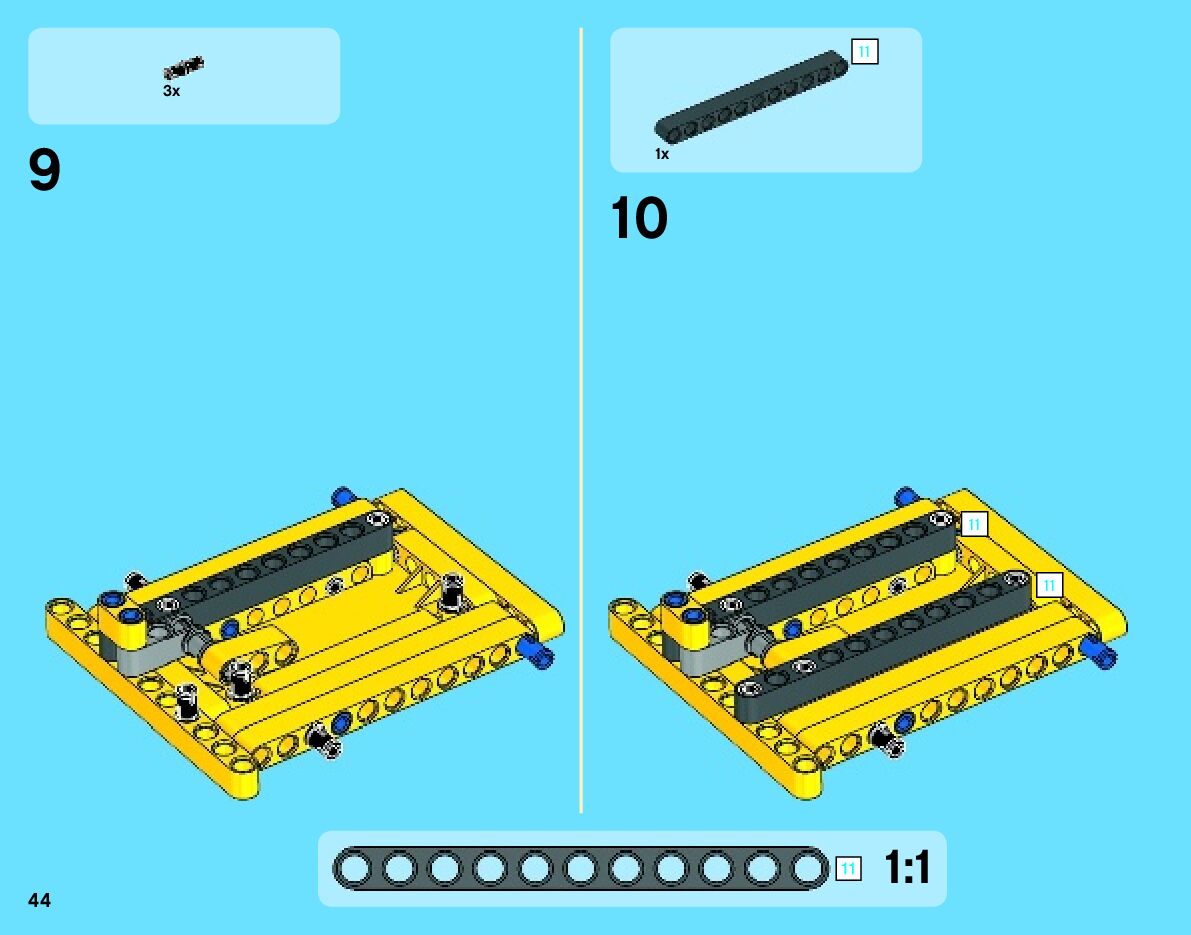 3x

9

11

1x

10

11

11

11

1:1

44