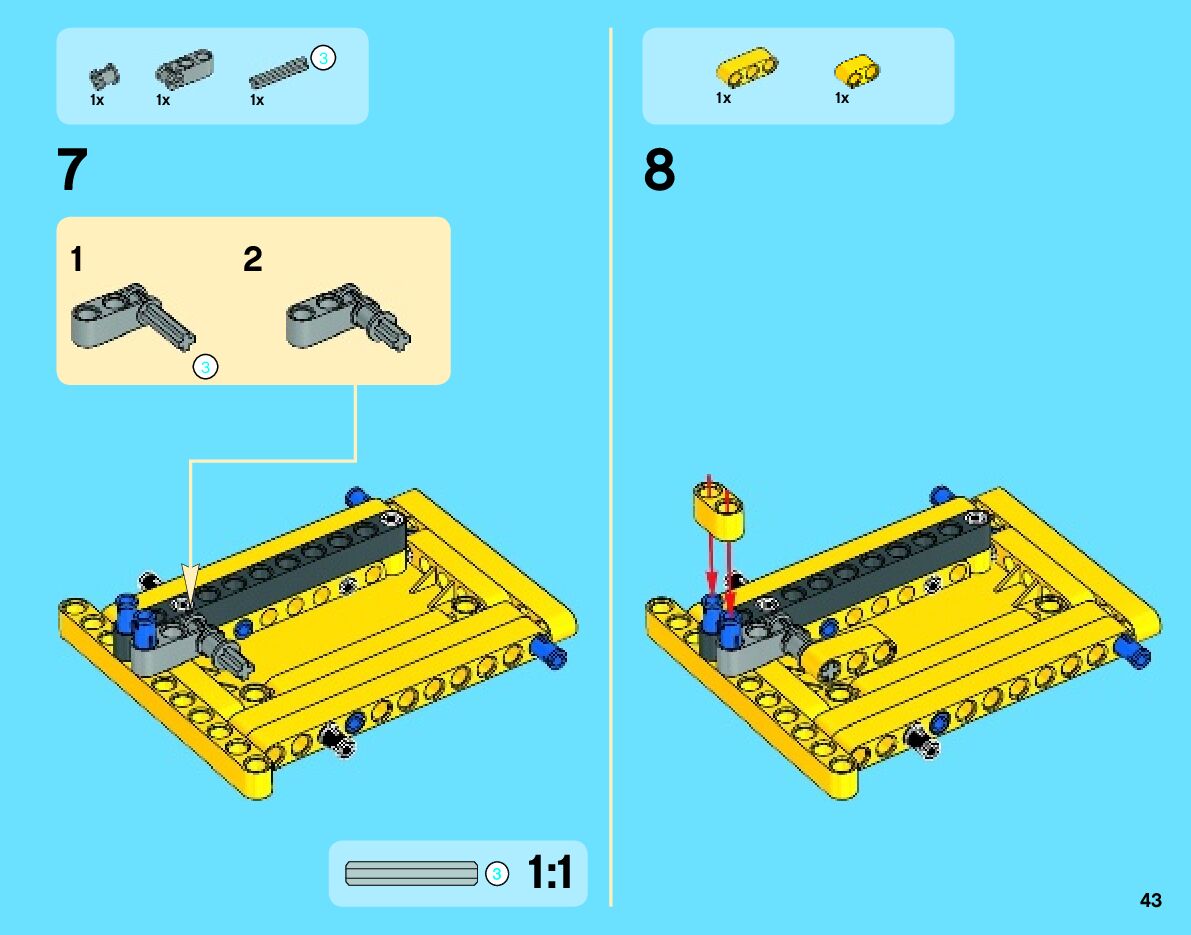 1x 1x 1x 3

7

1 2

3

3 1:1

1x 1x

8

43