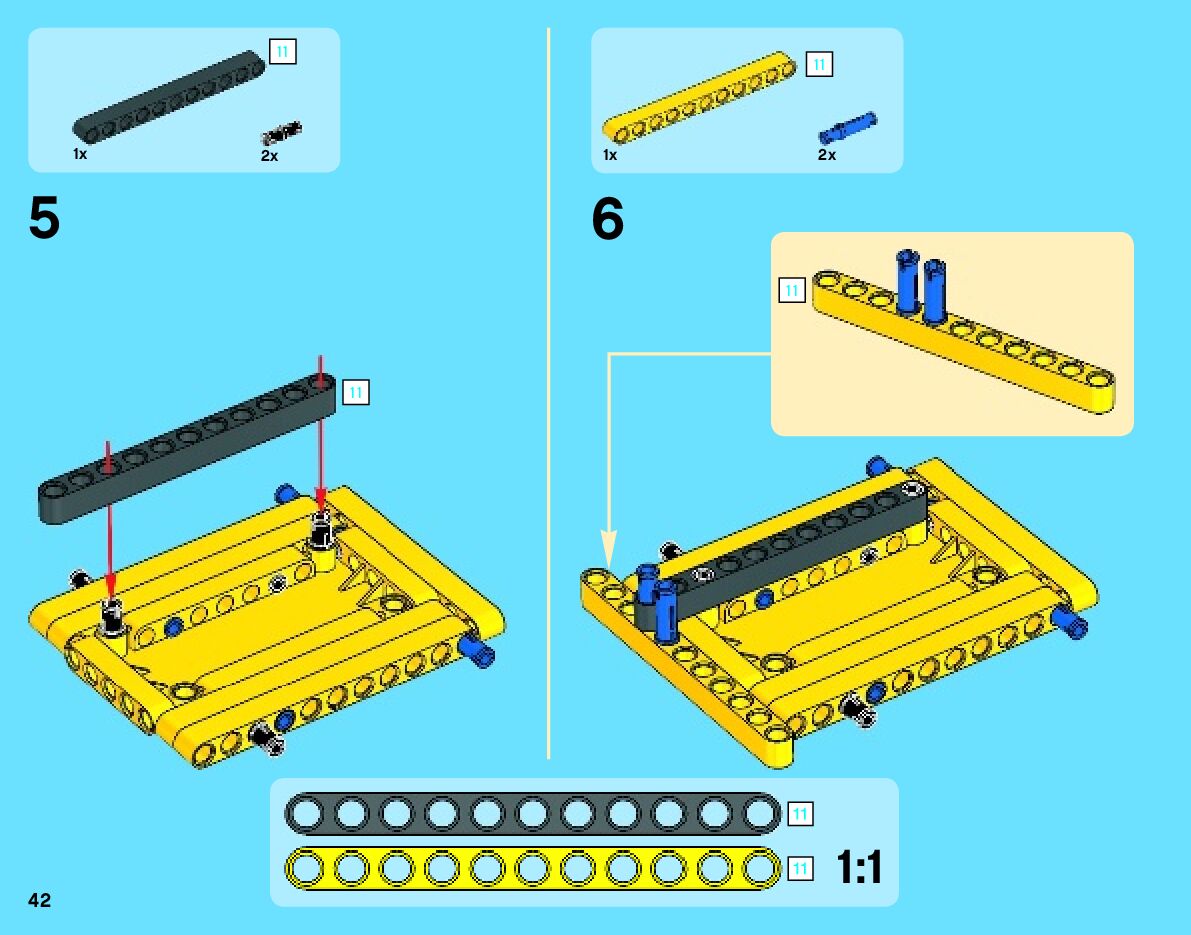 11
1x
2x

5

11

11
1x
2x

6

11

11
11
1:1

42